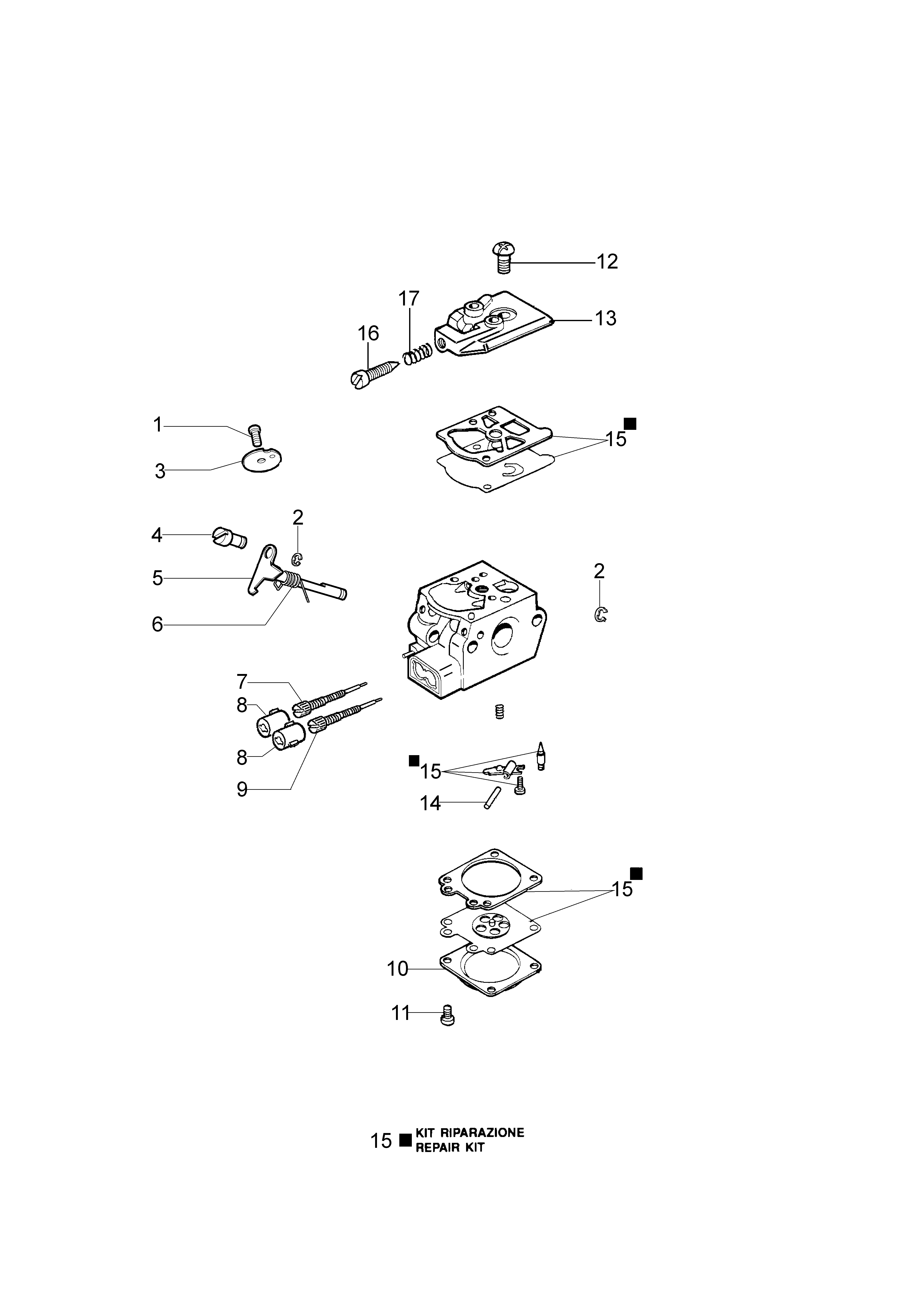 12
17
13
16
1
15 ■
3
2
4
5
2
6
7
8
8
9
■ 15
14
15 ■
10
11

15 ■ KIT RIPARAZIONE
REPAIR KIT