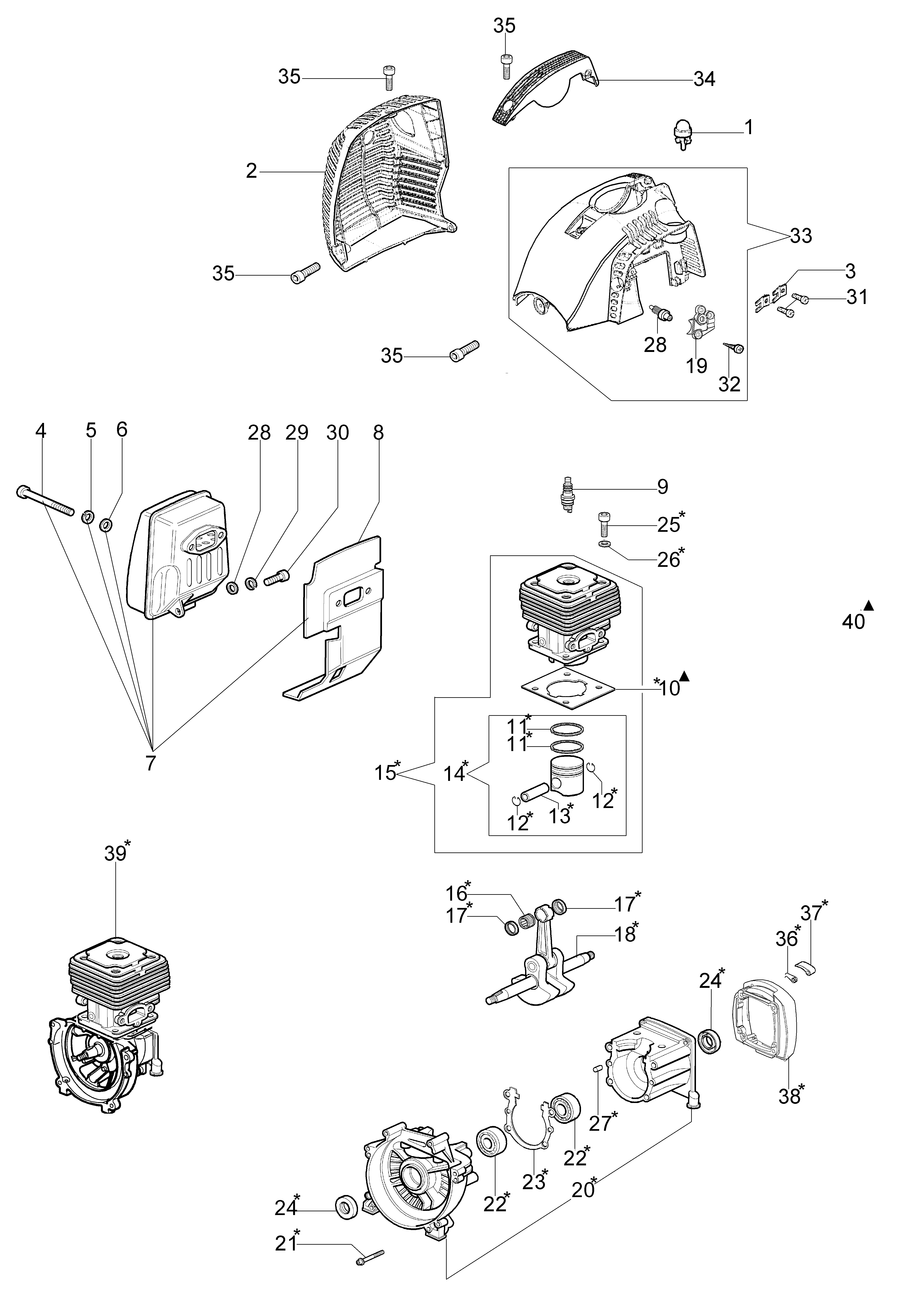 35
35
34
1
2
33
3
31
35
28
19
32
35
4
5
6
28
29
30
8
9
25*
26*
40▲
*10▲
11*
11*
15*
14*
12*
12*
13*
7
39*
16*
17*
17*
18*
37*
36*
24*
38*
27*
22*
23*
22*
20*
24*
21*