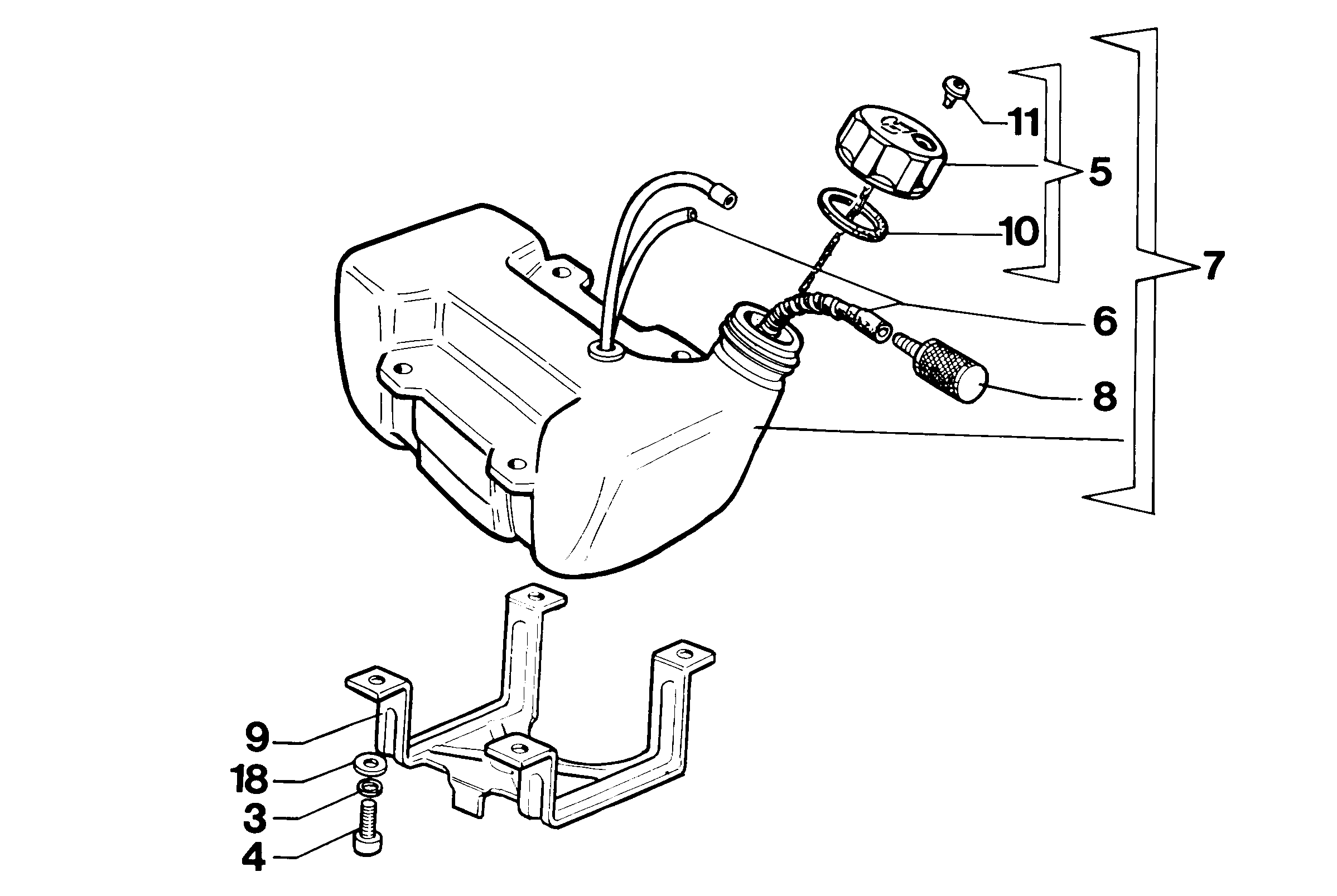 11
5
10
7
6
8
9
18
3
4