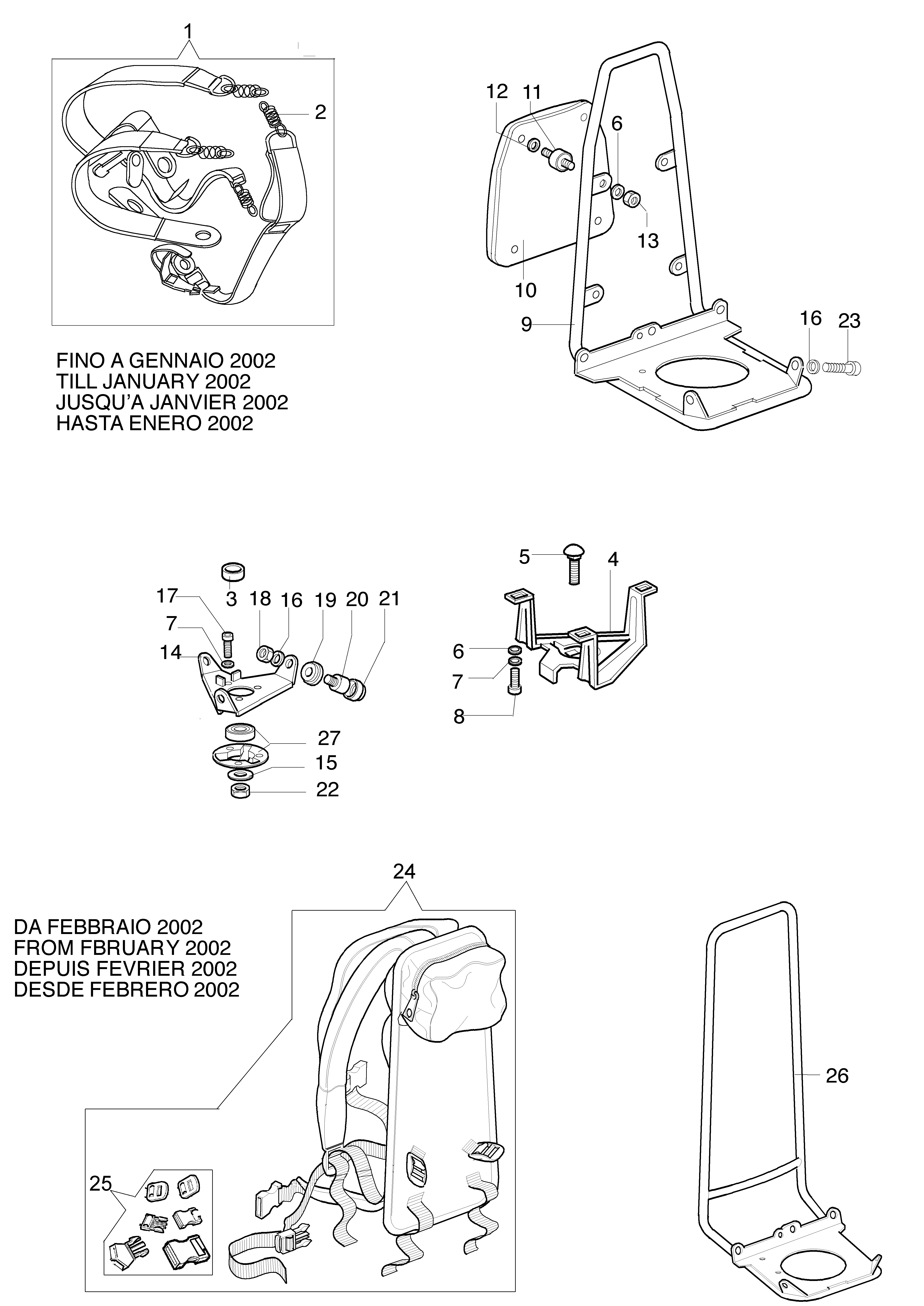 1
2
12 11
6
13
10
9
16 23

FINO A GENNAIO 2002
TILL JANUARY 2002
JUSQU'A JANVIER 2002
HASTA ENERO 2002

3
17 18 16 19 20 21
7
14
27
15
22

5 4
6
7
8

24

DA FEBBRAIO 2002
FROM FBRUARY 2002
DEPUIS FEVRIER 2002
DESDE FEBRERO 2002

25

26