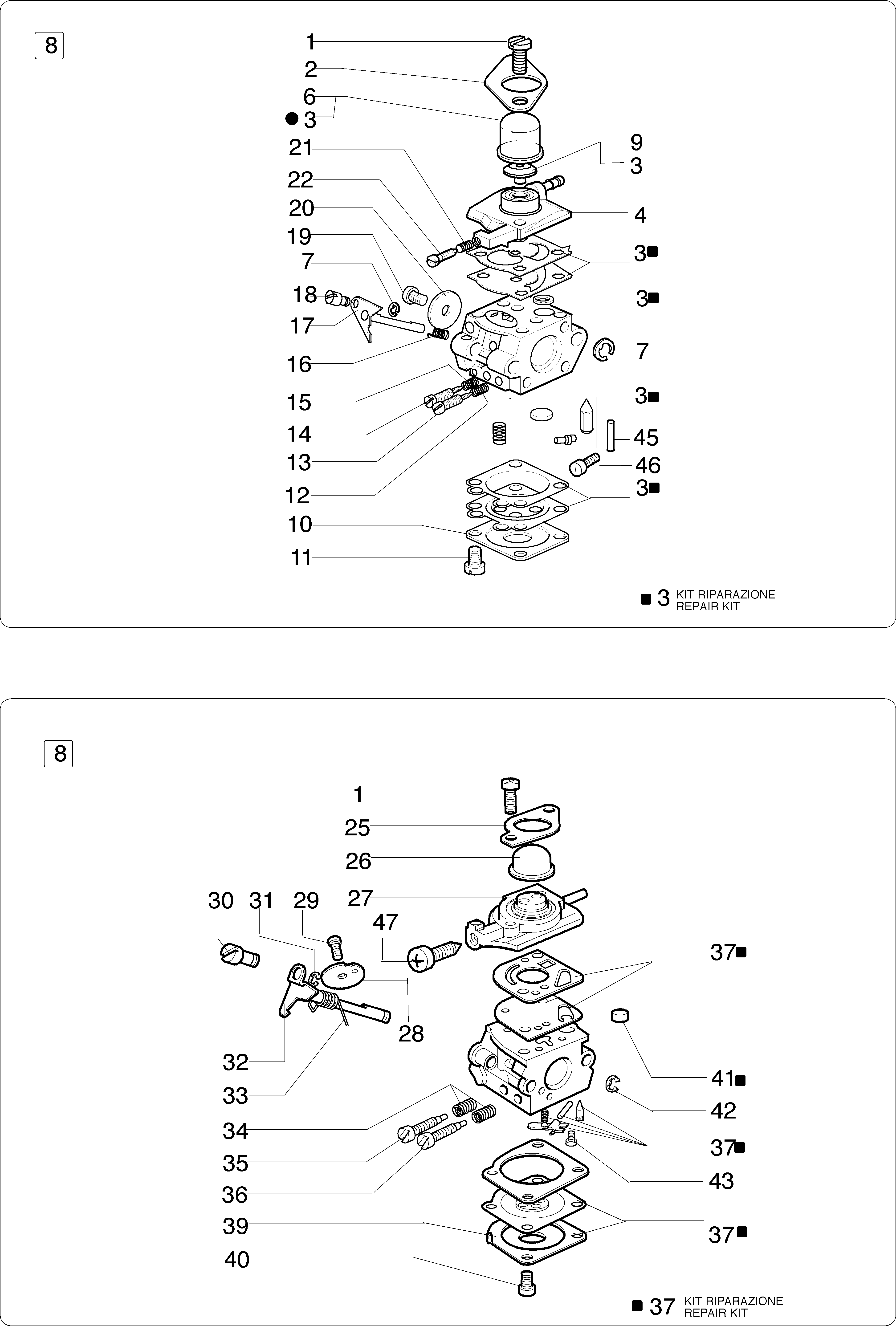 8

1
2
6
● 3
21
22
20
19
7
18
17
16
15
14
13
12
10
11

9
3
4
3■
3■
7
3■
45
46
3■

■ 3 KIT RIPARAZIONE REPAIR KIT

8

1
25
26
27
30 31 29
47
28
32
33
34
35
36
39
40

37■
41■
42
37■
43
37■

■ 37 KIT RIPARAZIONE REPAIR KIT