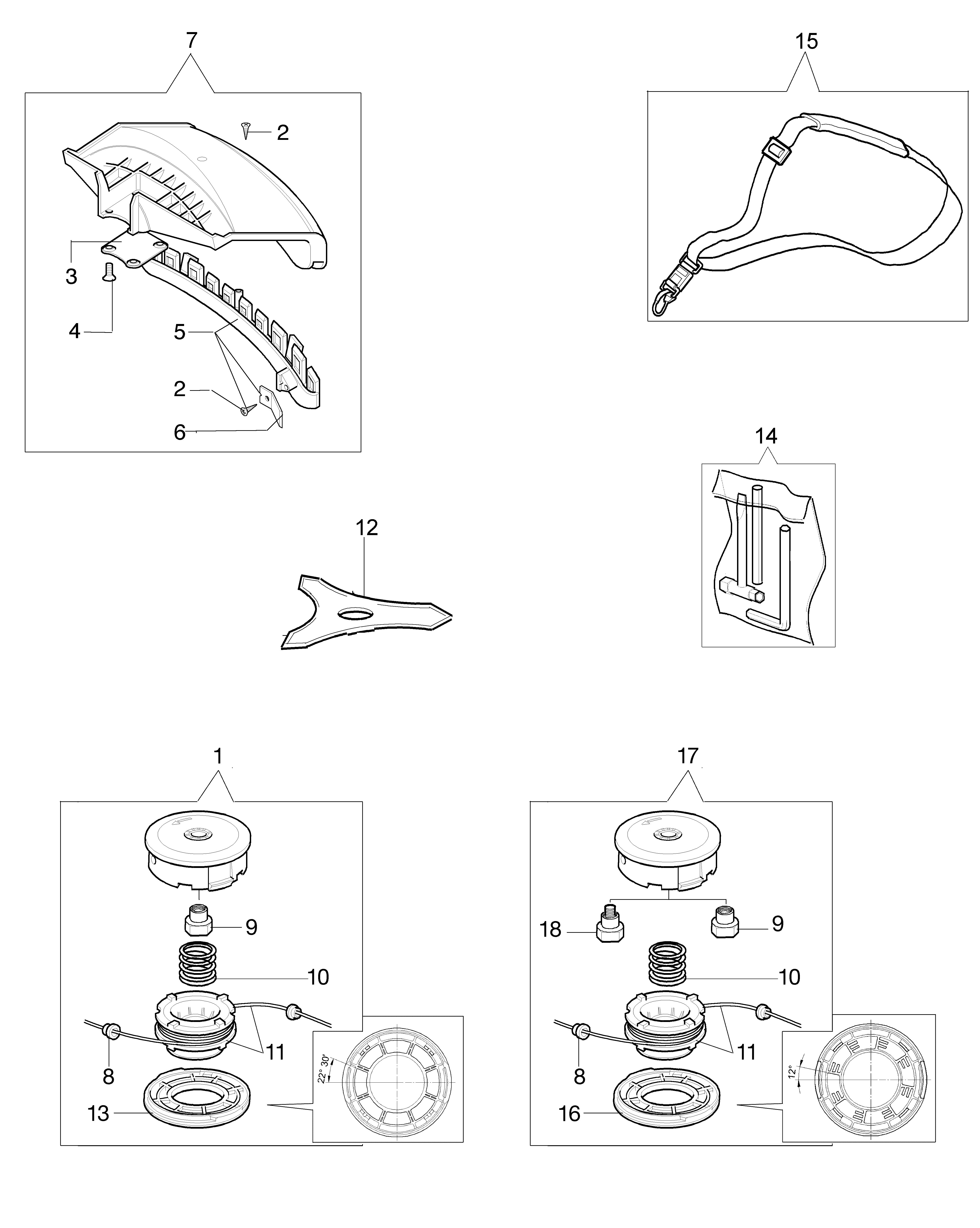 7
2
3
4
5
2
6

15

14

12

1
9
10
11
8
13
22° 30'

17
18
9
10
11
8
16
12°