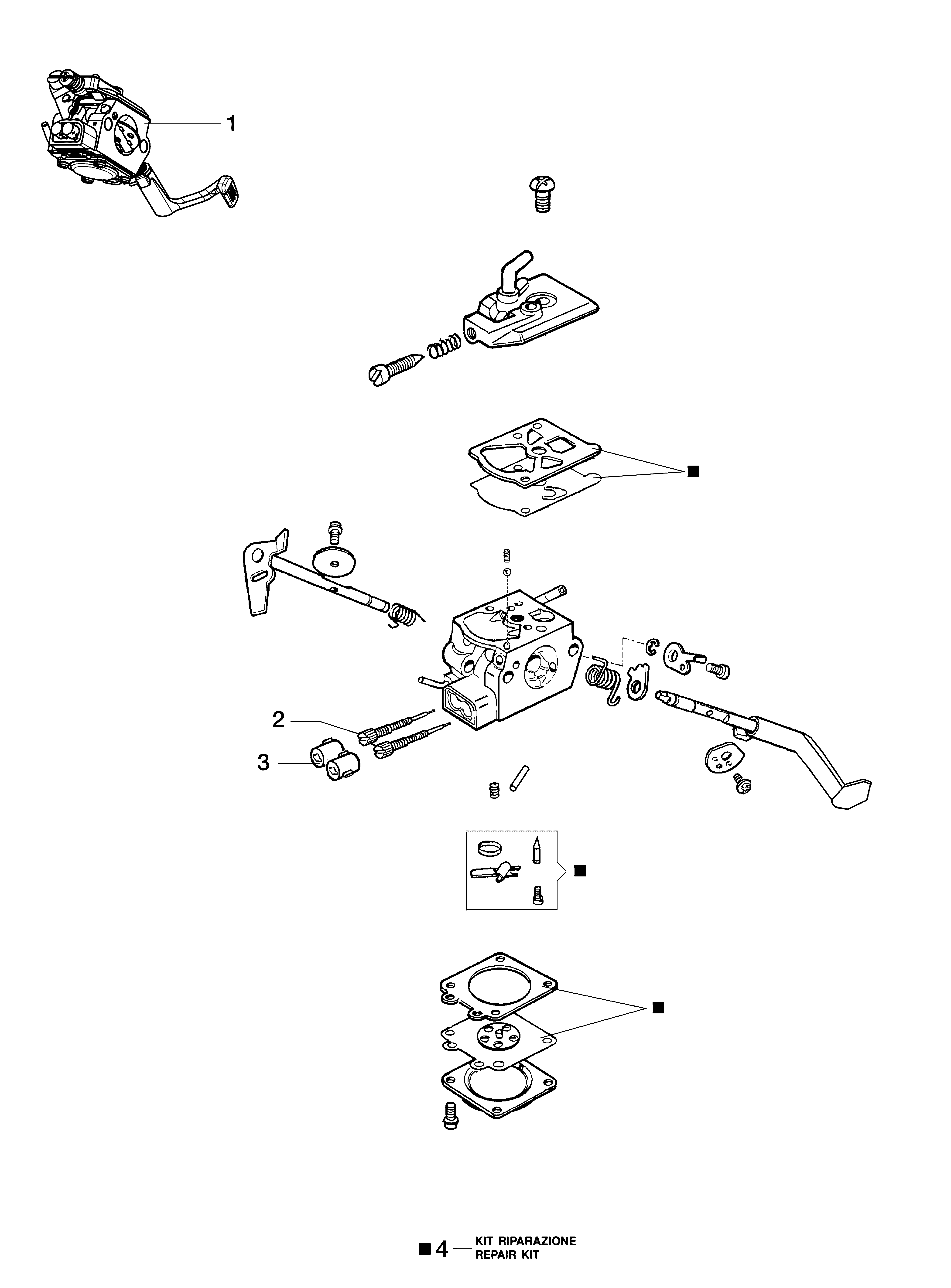 1

■

2

3

■

■

■ 4 — KIT RIPARAZIONE
REPAIR KIT