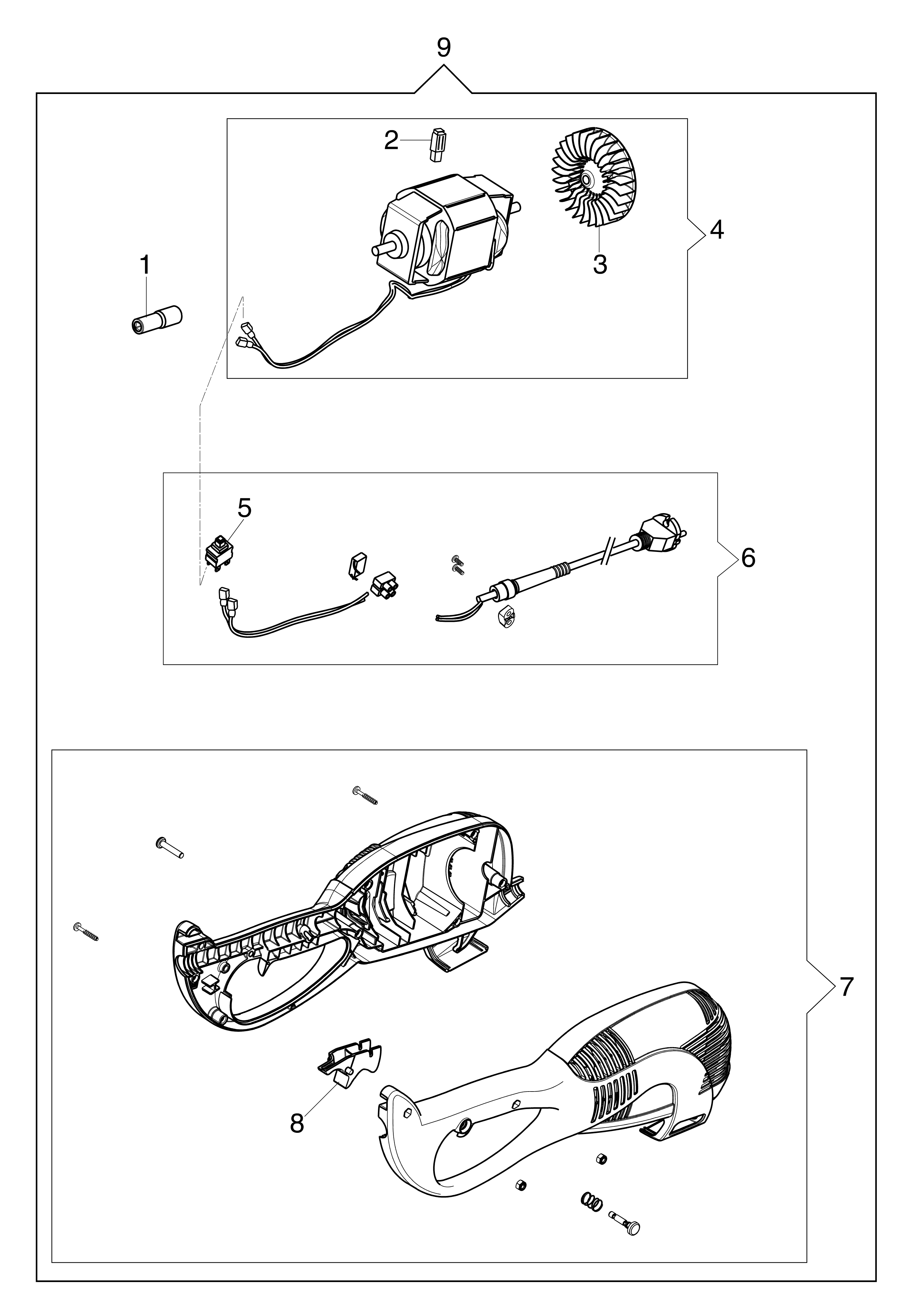 9

2

4

3

1

5

6

7

8