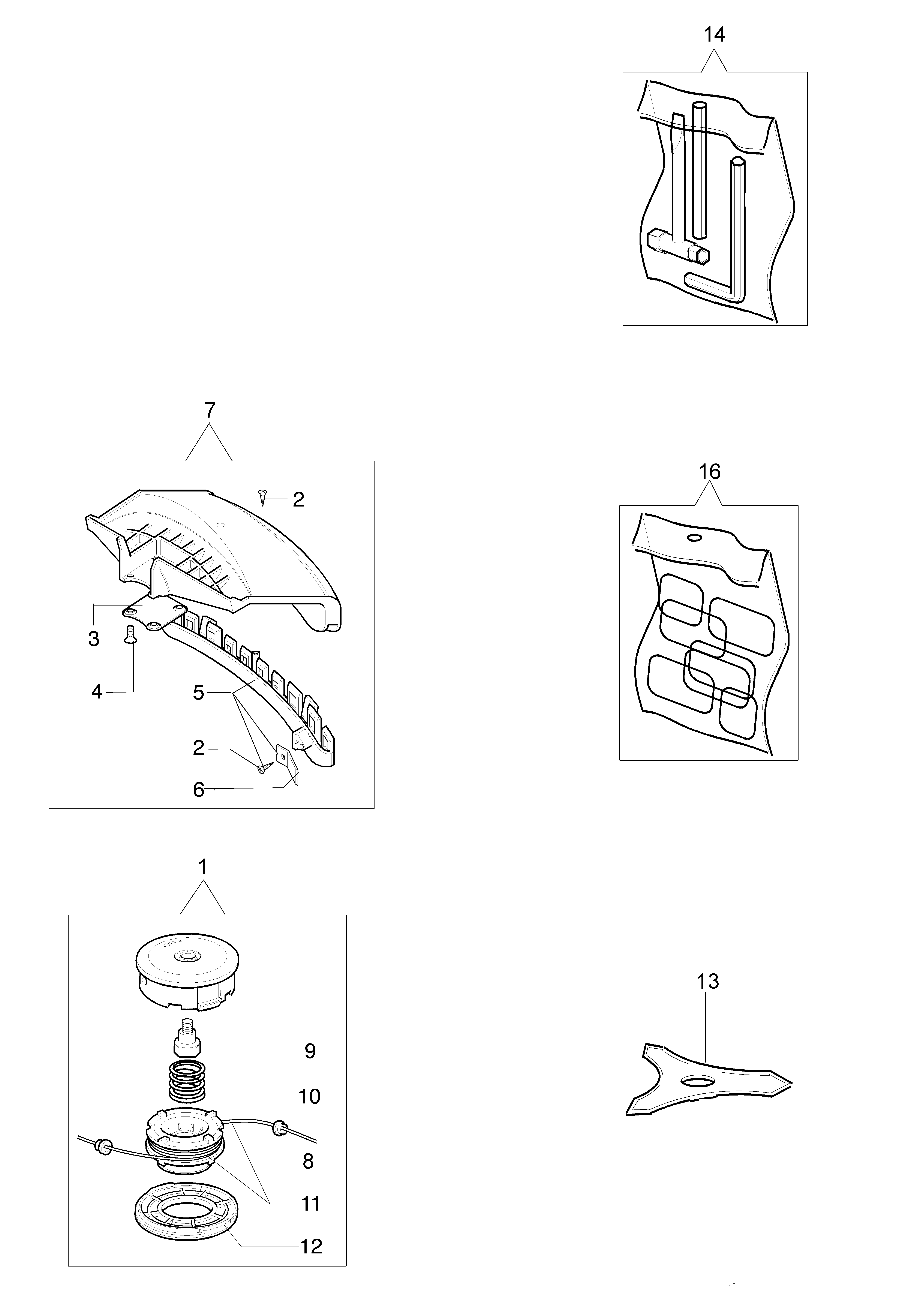 14

7

2

3

4

5

2

6

16

1

9

10

8

11

12

13