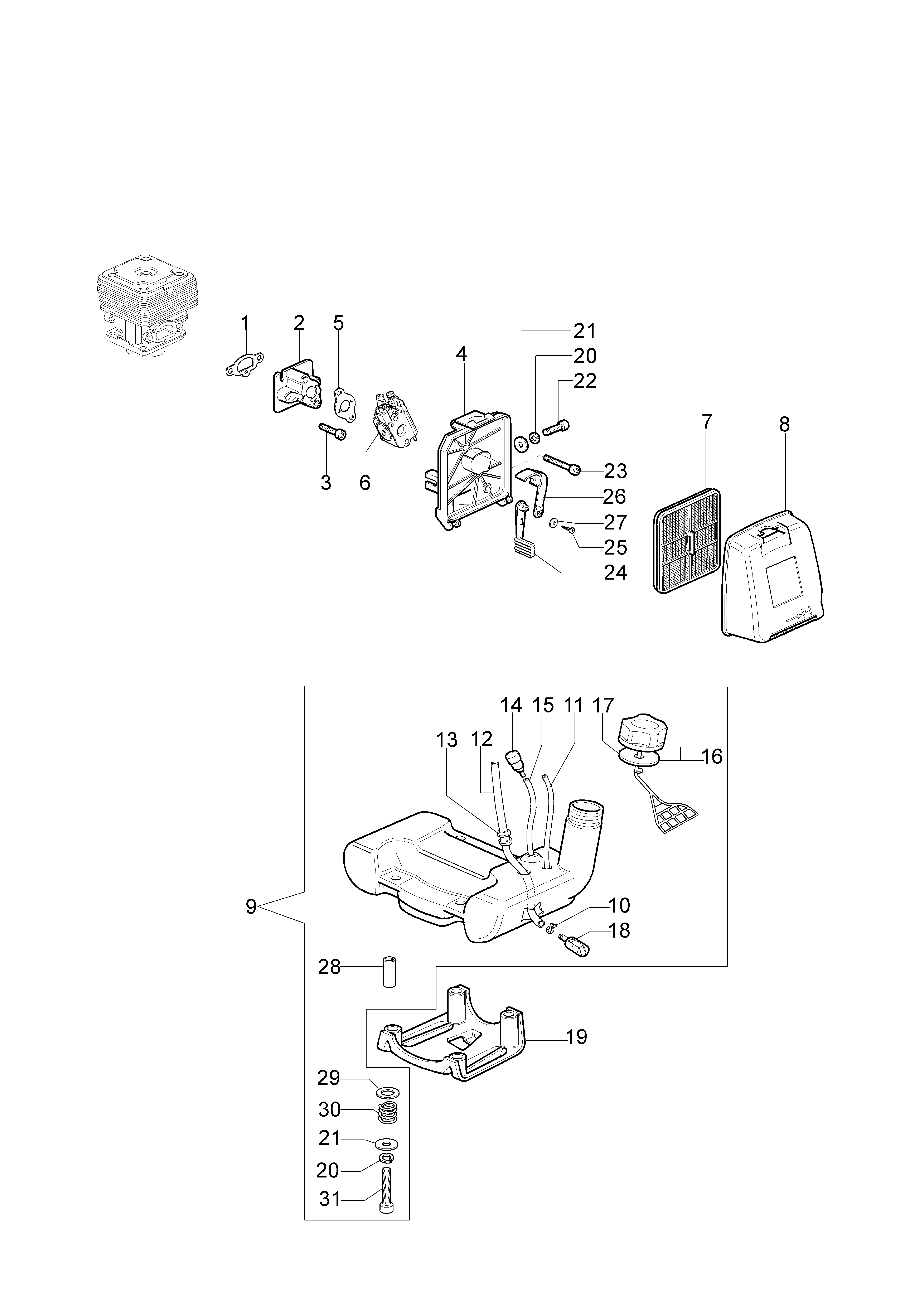 1
2
5
3
6
4
21
20
22
23
26
27
25
24
7
8
14
15
11
17
13
12
16
9
10
18
28
19
29
30
21
20
31