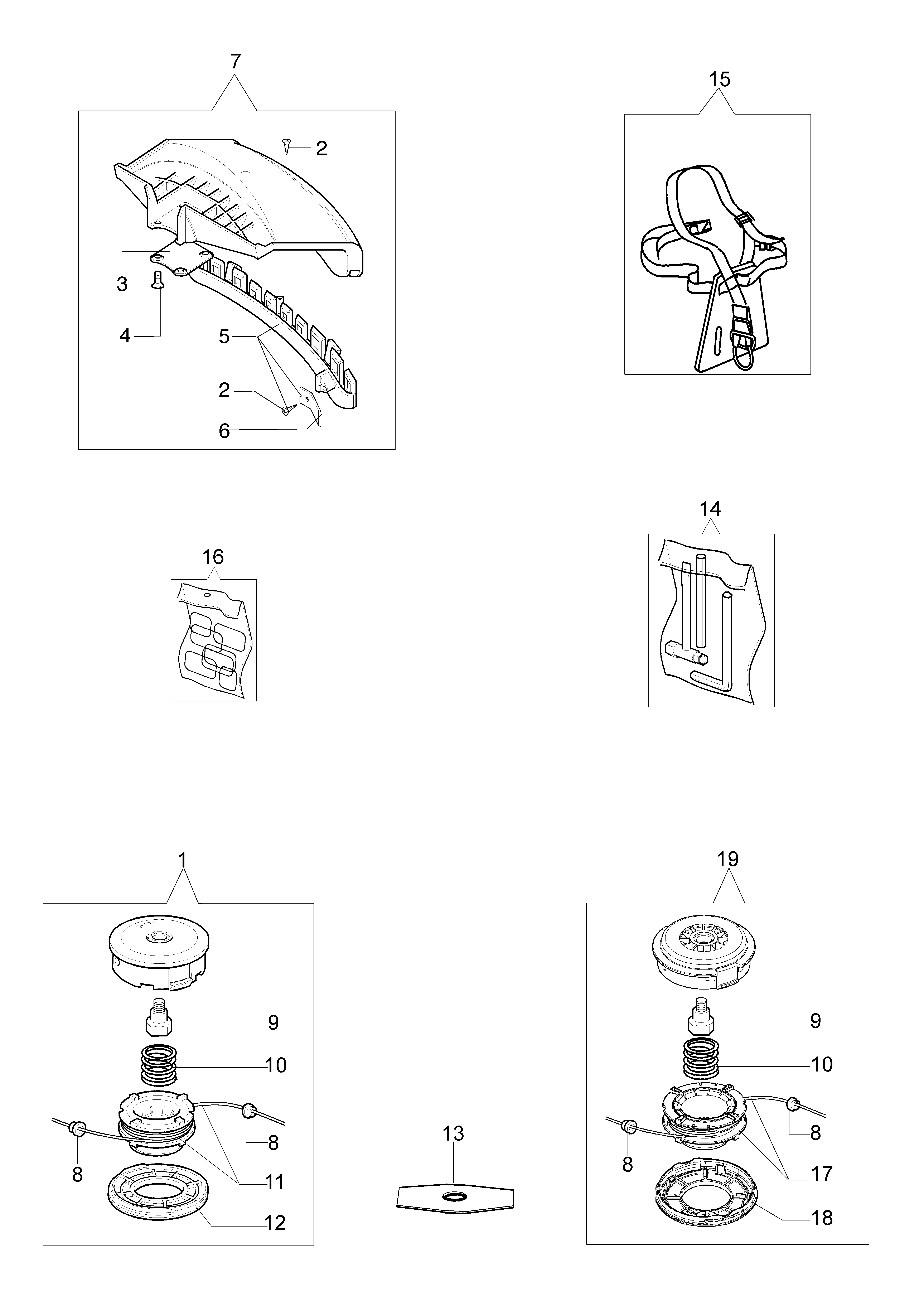 7
2
3
4
5
2
6

15

16

14

1
9
10
8
8
11
12

13

19
9
10
8
8
17
18