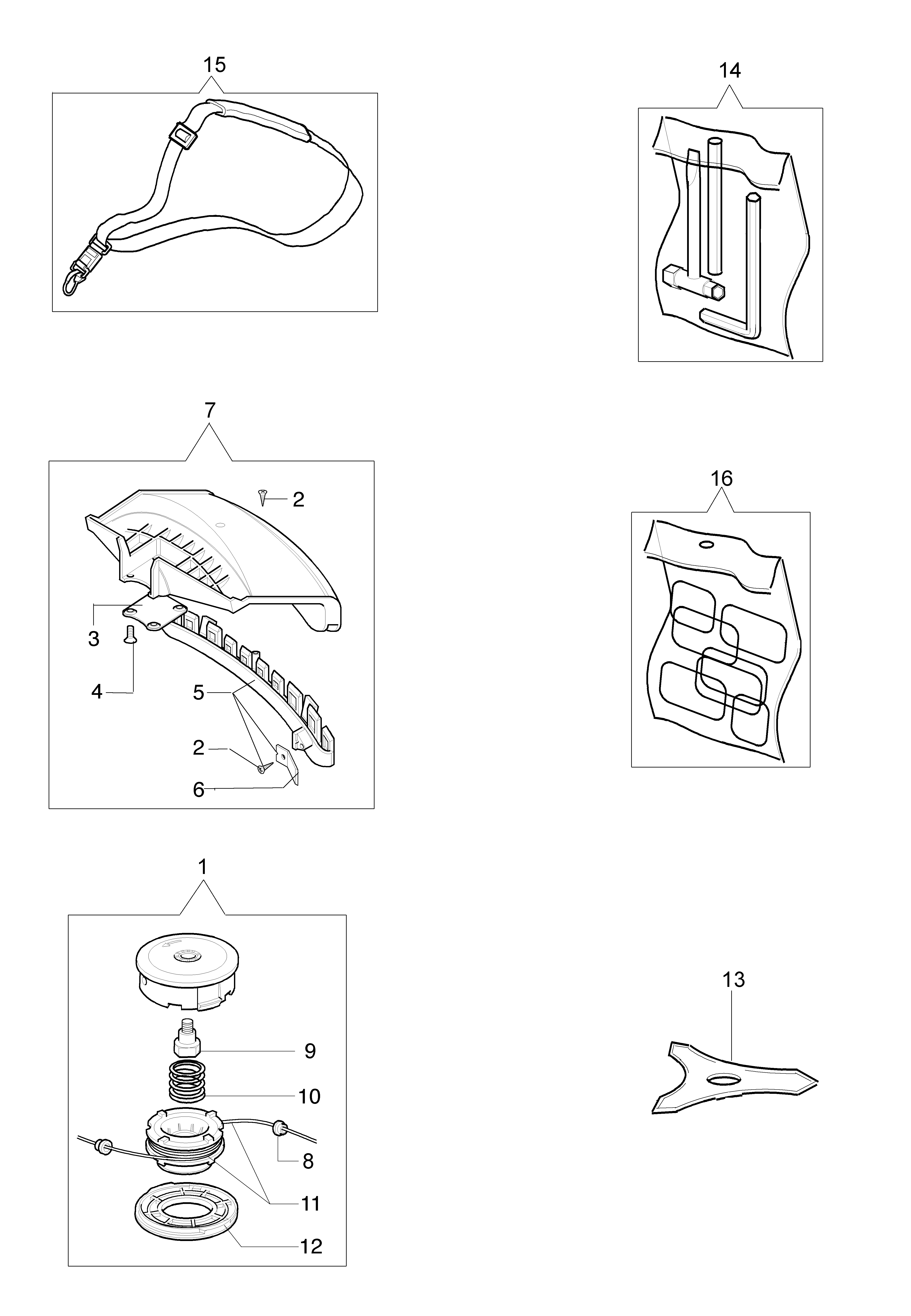 15

14

7

2

3

4

5

2

6

16

1

9

10

8

11

12

13