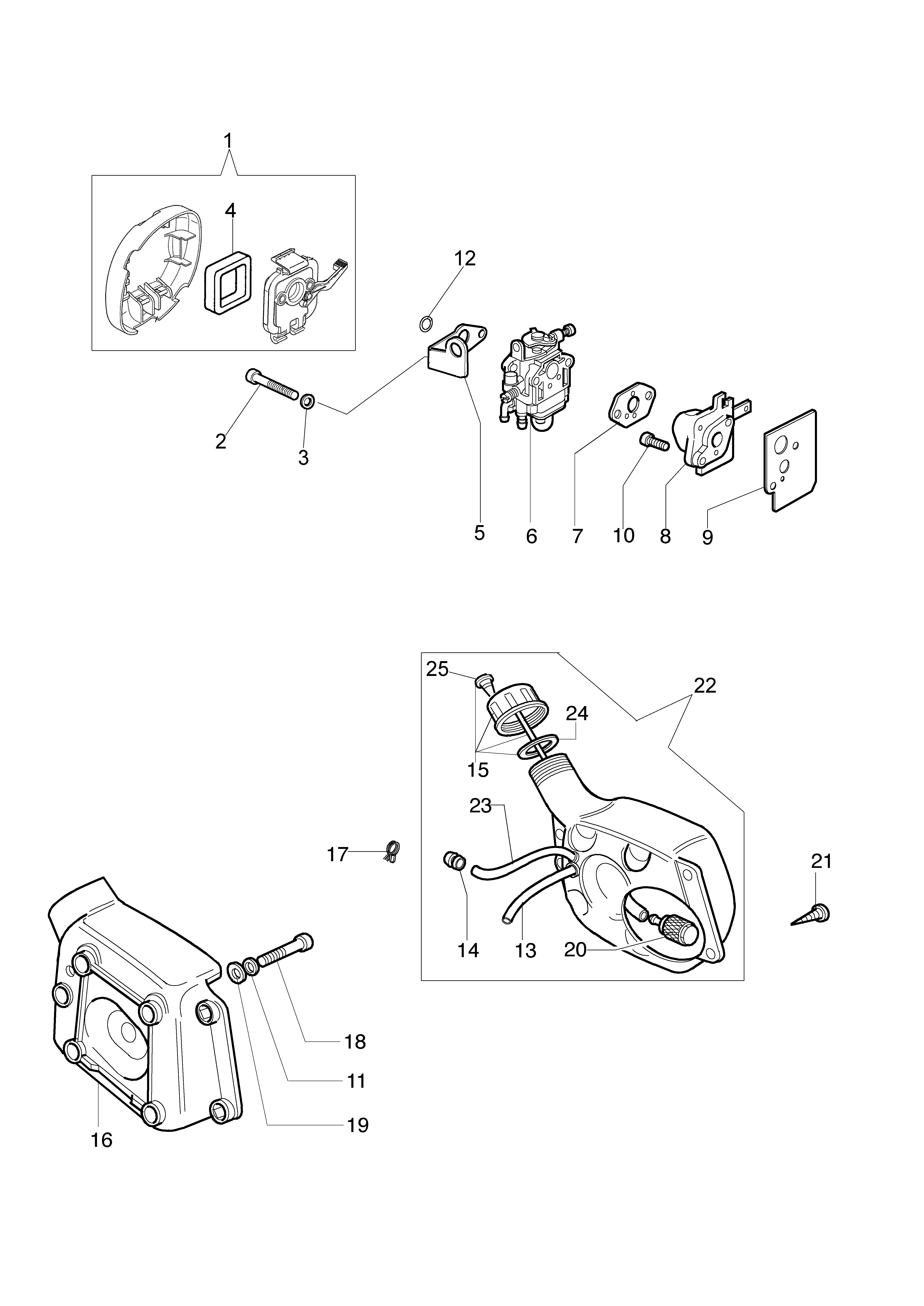 1
4
12
2
3
5
6
7
10
8
9
25
22
24
15
23
17
21
14
13
20
18
11
19
16