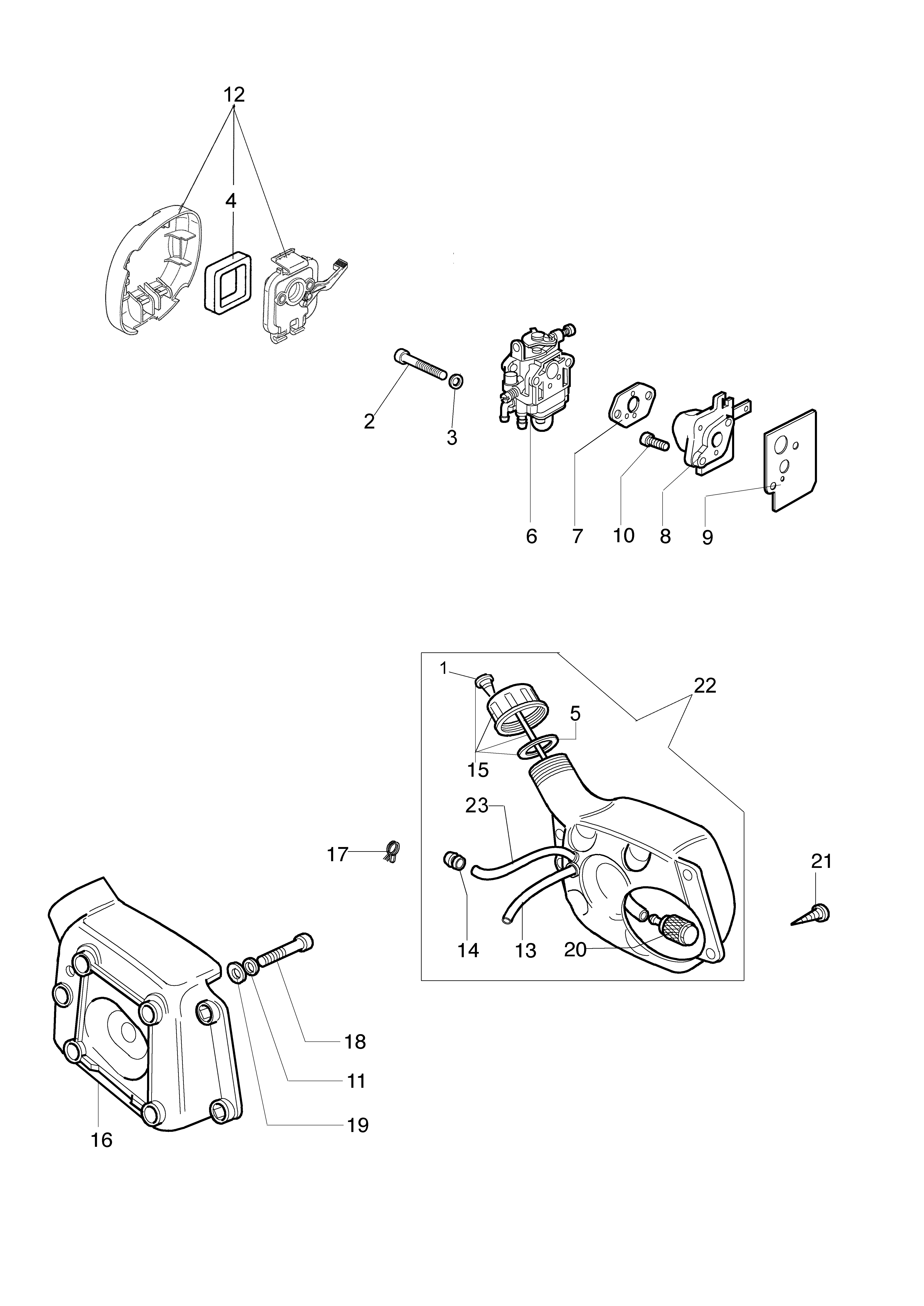 12
4
2
3
6
7
10
8
9
1
22
5
15
23
17
21
14
13
20
18
11
19
16