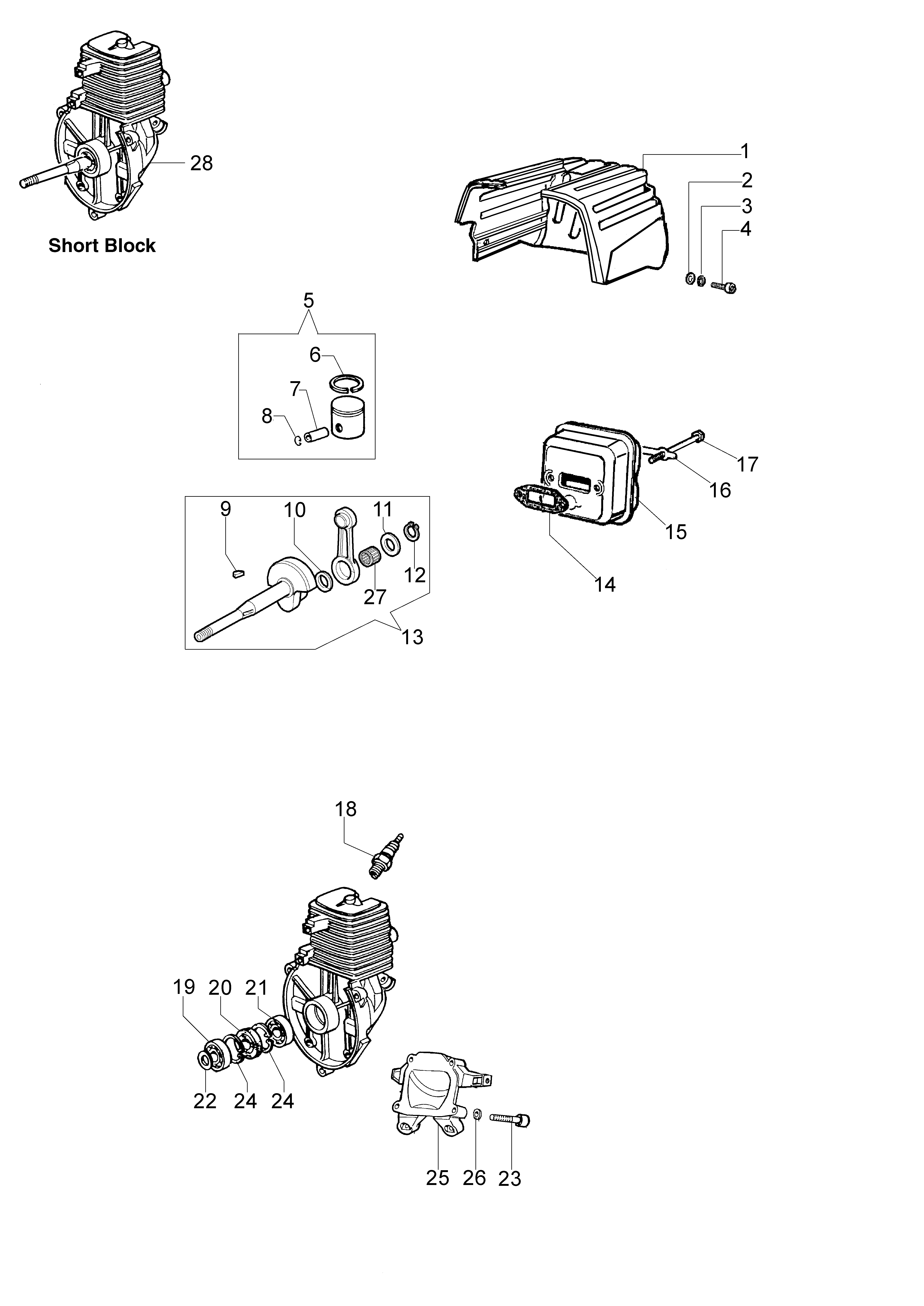 28
Short Block
1
2
3
4
5
6
7
8
9
10
11
12
27
13
17
16
15
14
18
19
20
21
22
24
24
25
26
23