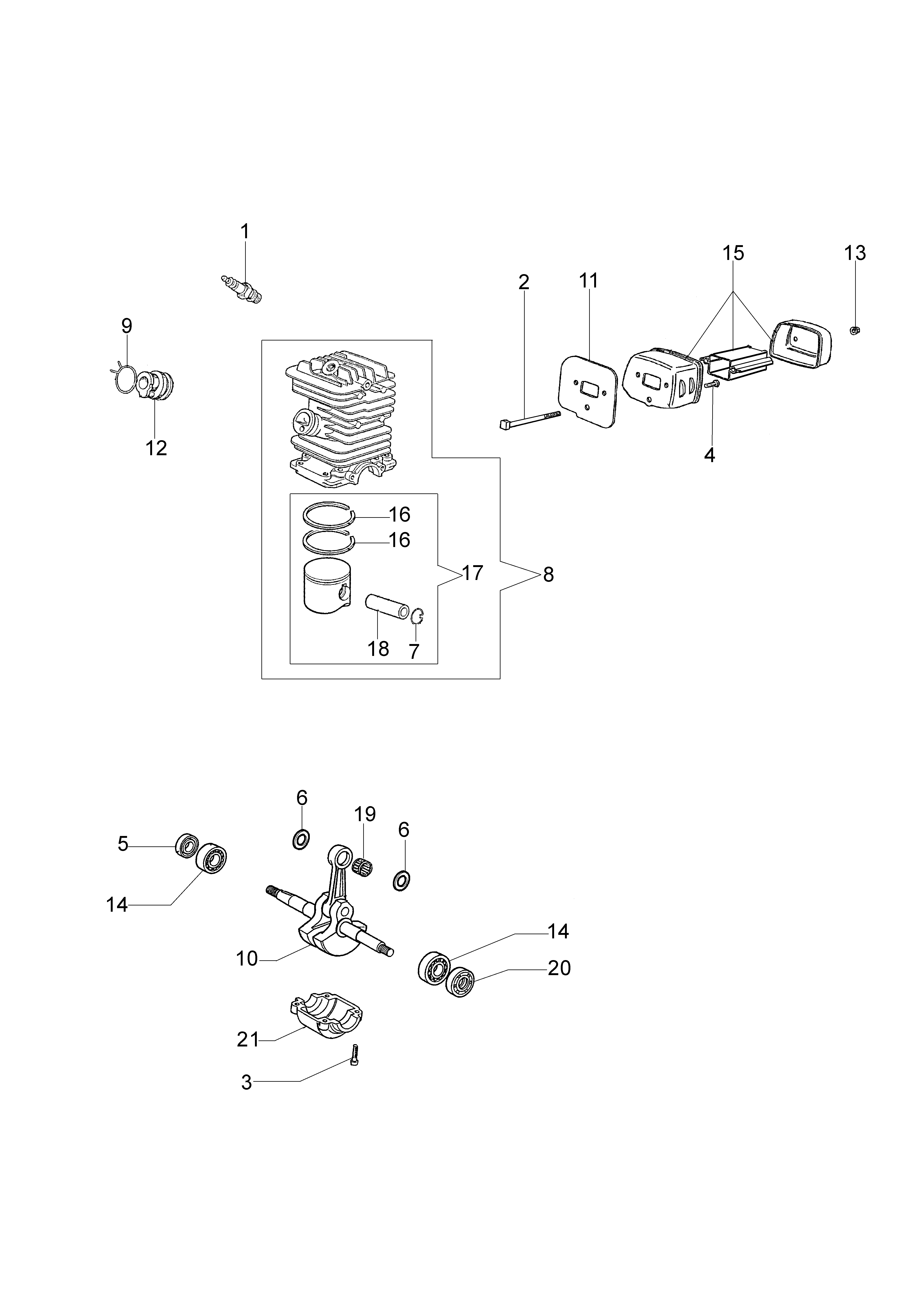 1

15

13

2

11

9

12

4

16

16

17

8

18

7

6

19

6

5

14

14

10

20

21

3