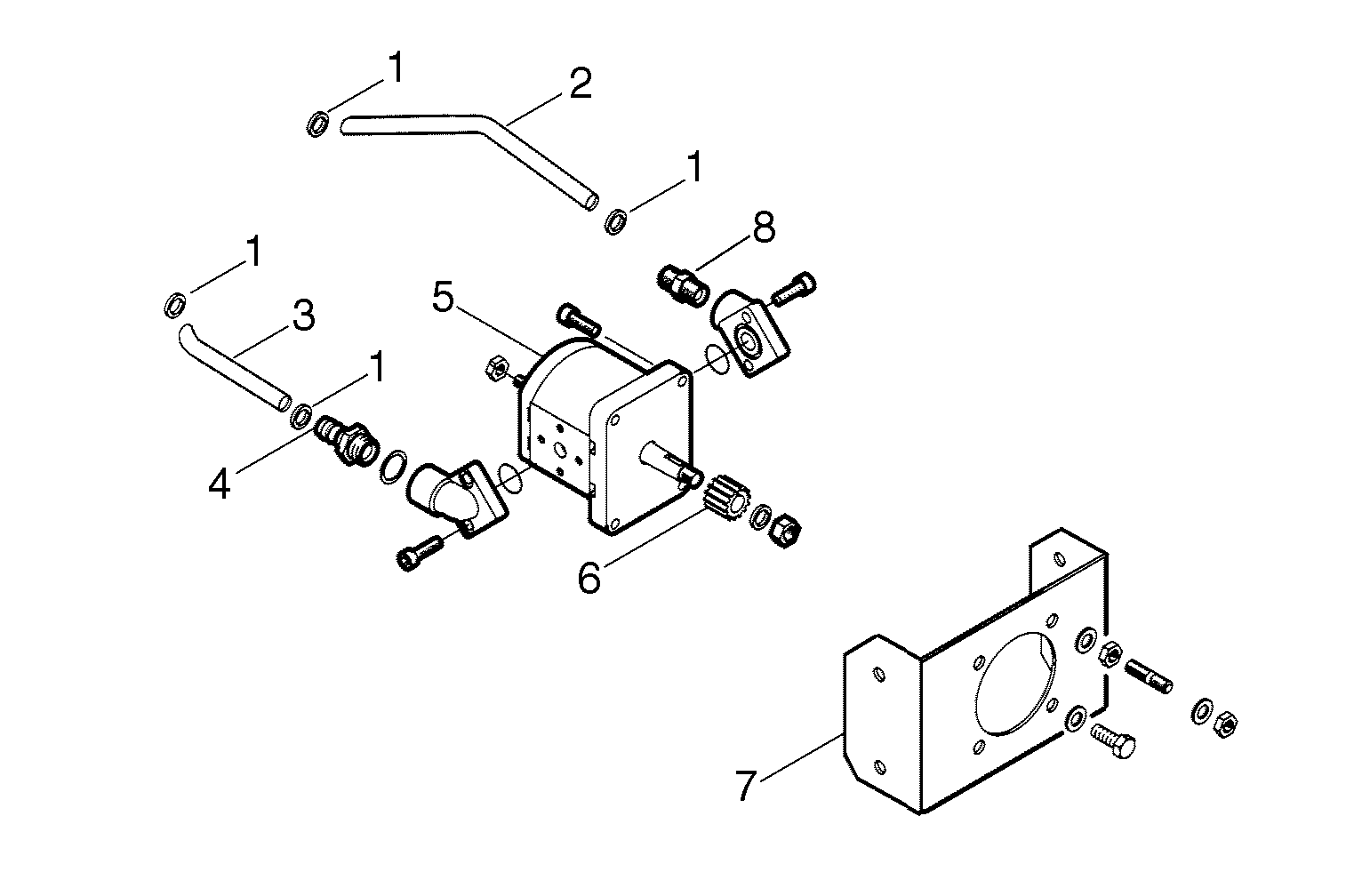 1
2
1
8
1
3
5
1
4
6
7