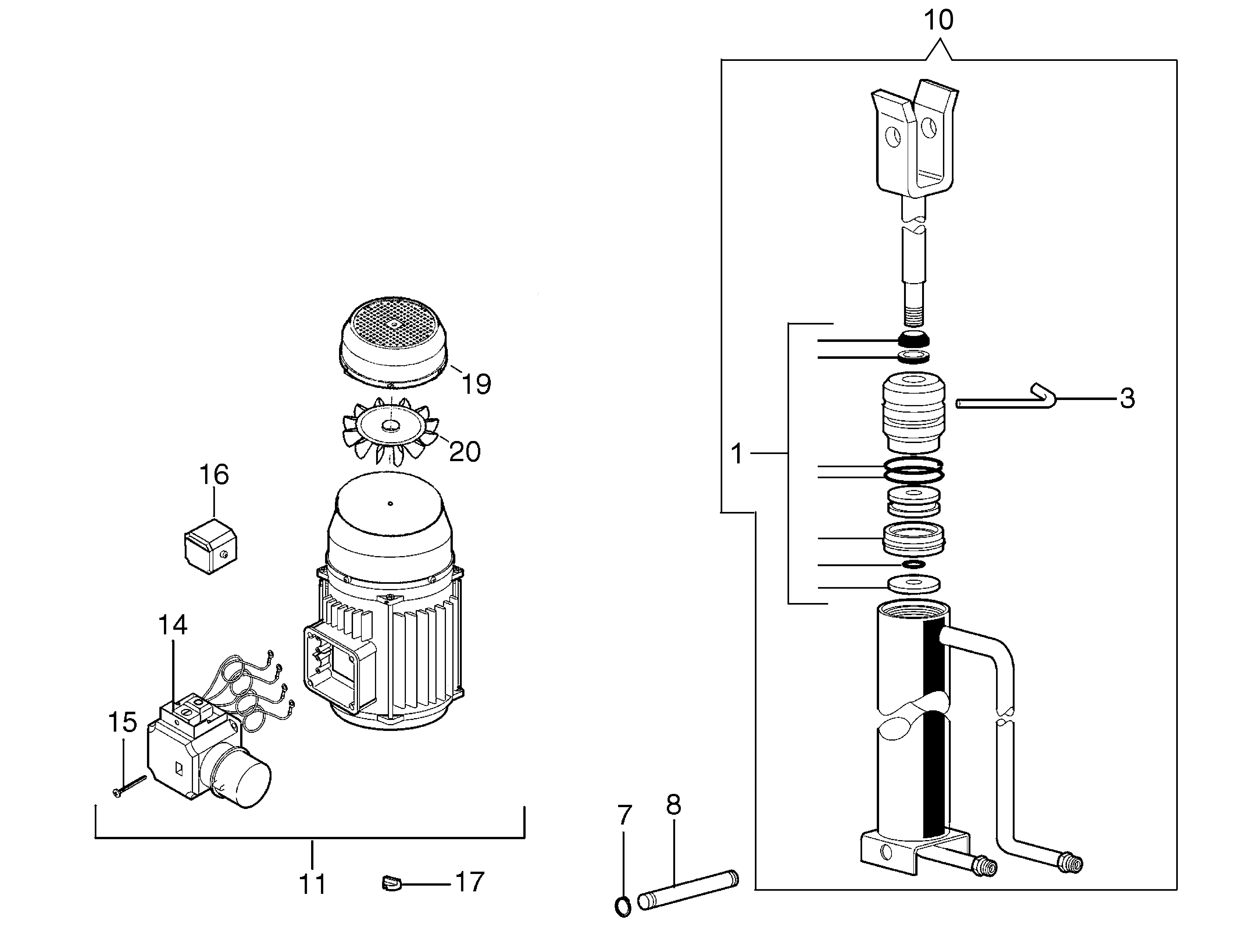 10
19
3
20
1
16
14
15
7
8
11
17