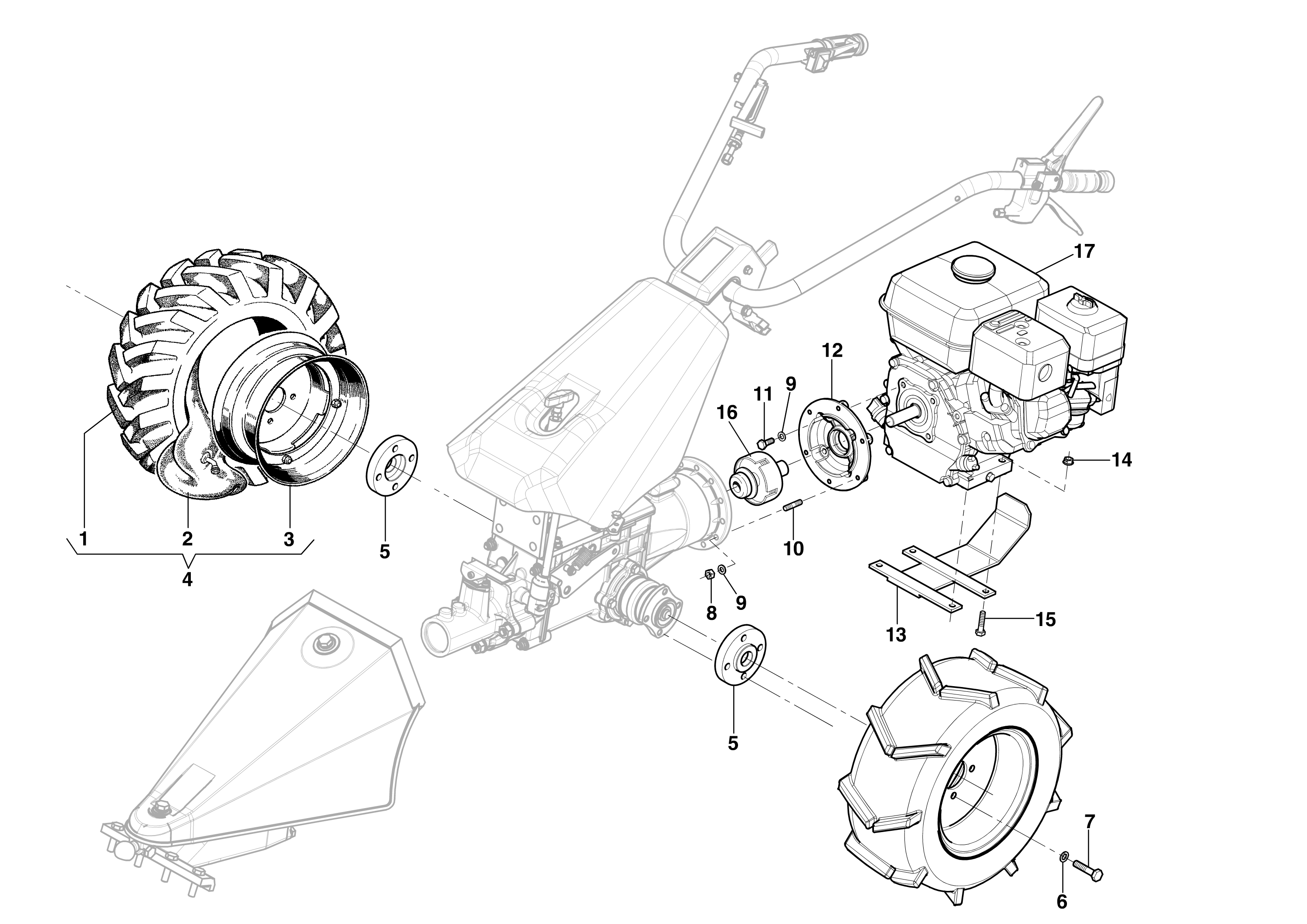 17
12
11
9
16
14
1
2
3
5
10
4
8
9
13
15
5
7
6