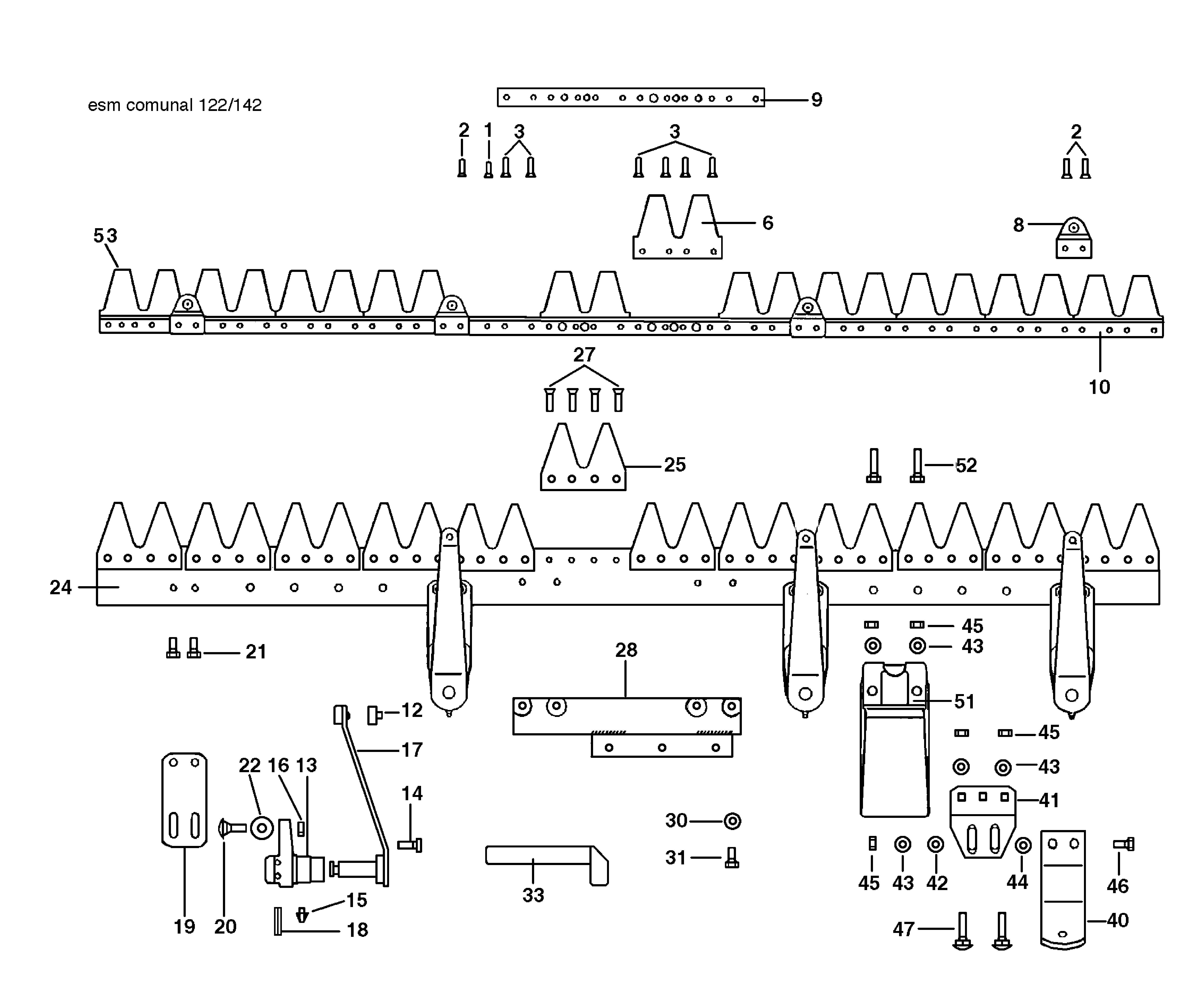 esm comunal 122/142

9

2 1 3 3 2

6

8

53

10

27

25

52

24

45

43

21

28

51

12

17

45

43

22 16 13

14

41

30

31

19 20

15

18

33

45 43 42

44

46

47

40