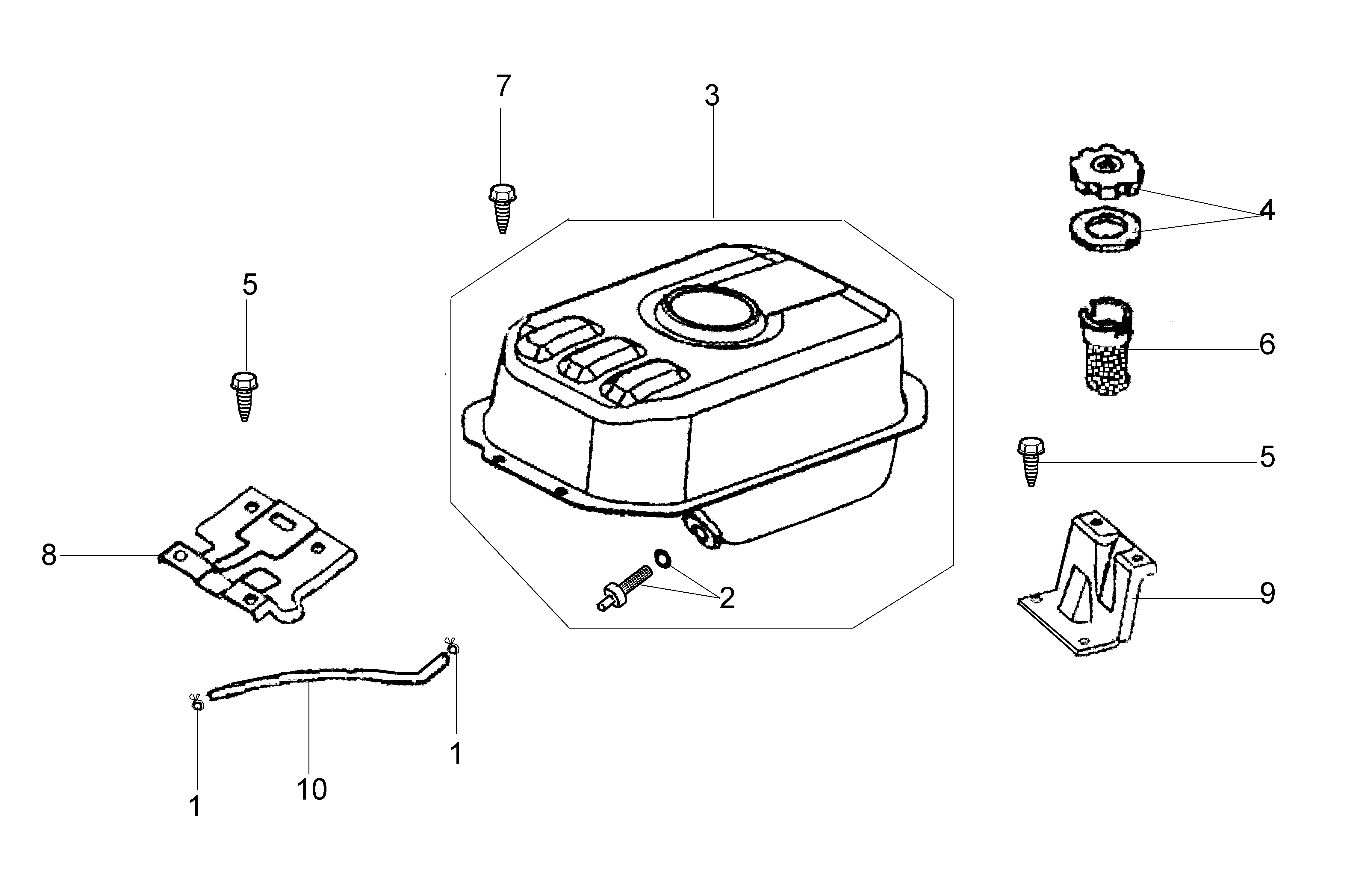 7
3
4
5
6
5
8
2
9
1
10
1