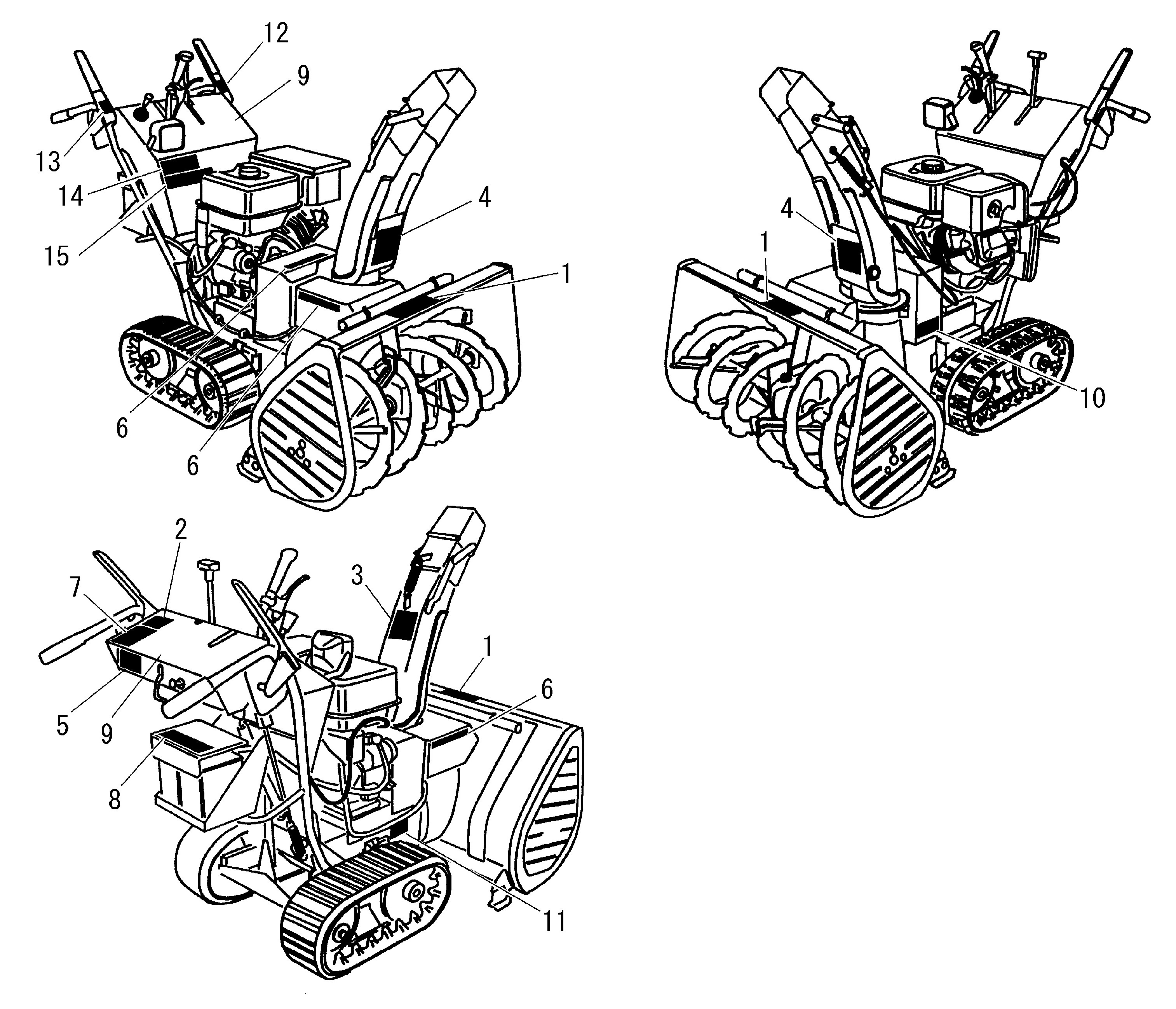 12
9
13
14
15
4
1
6
6
4
1
10
2
7
3
1
6
5
9
8
11