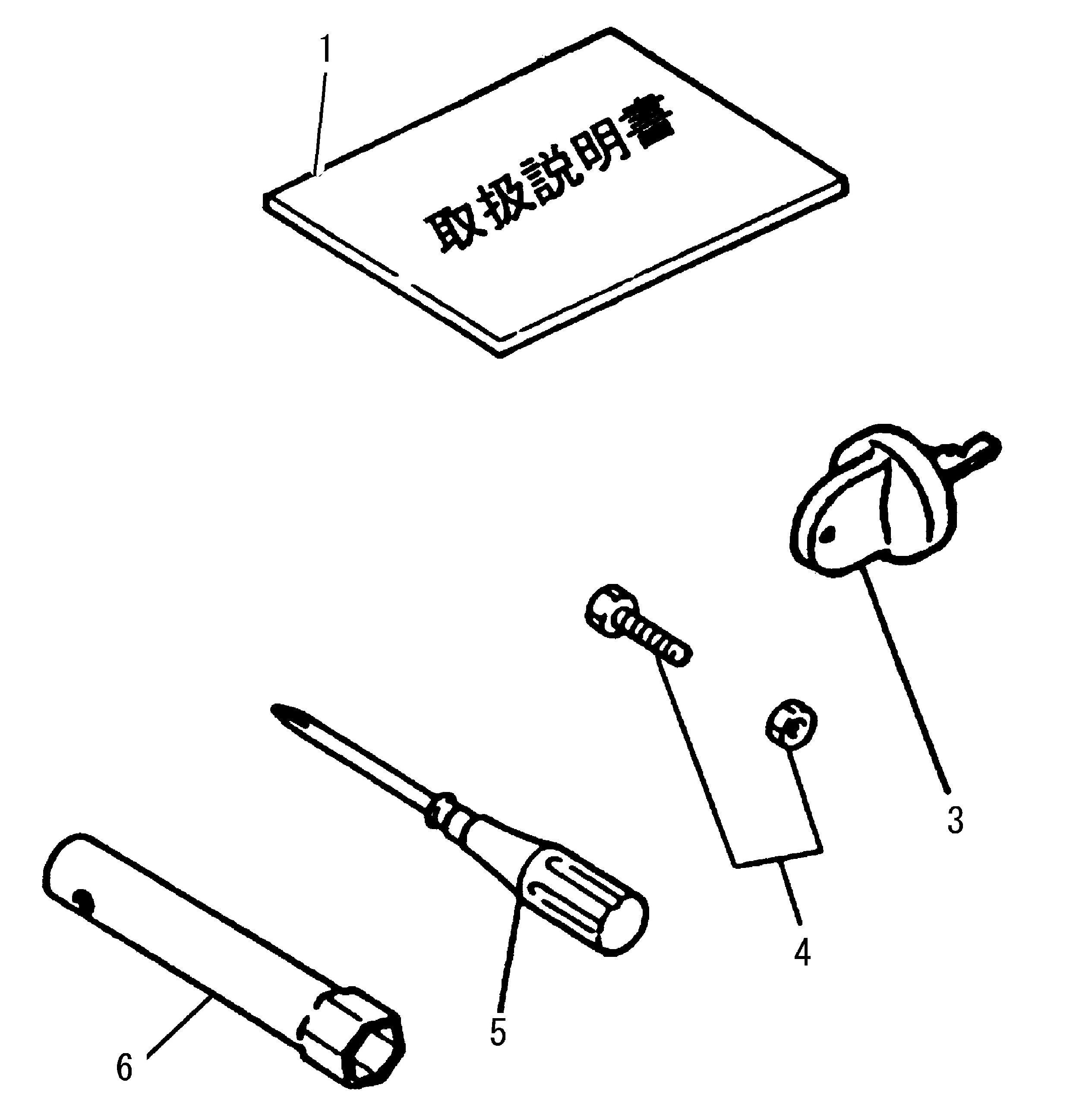 1

取扱説明書

3

4

5

6