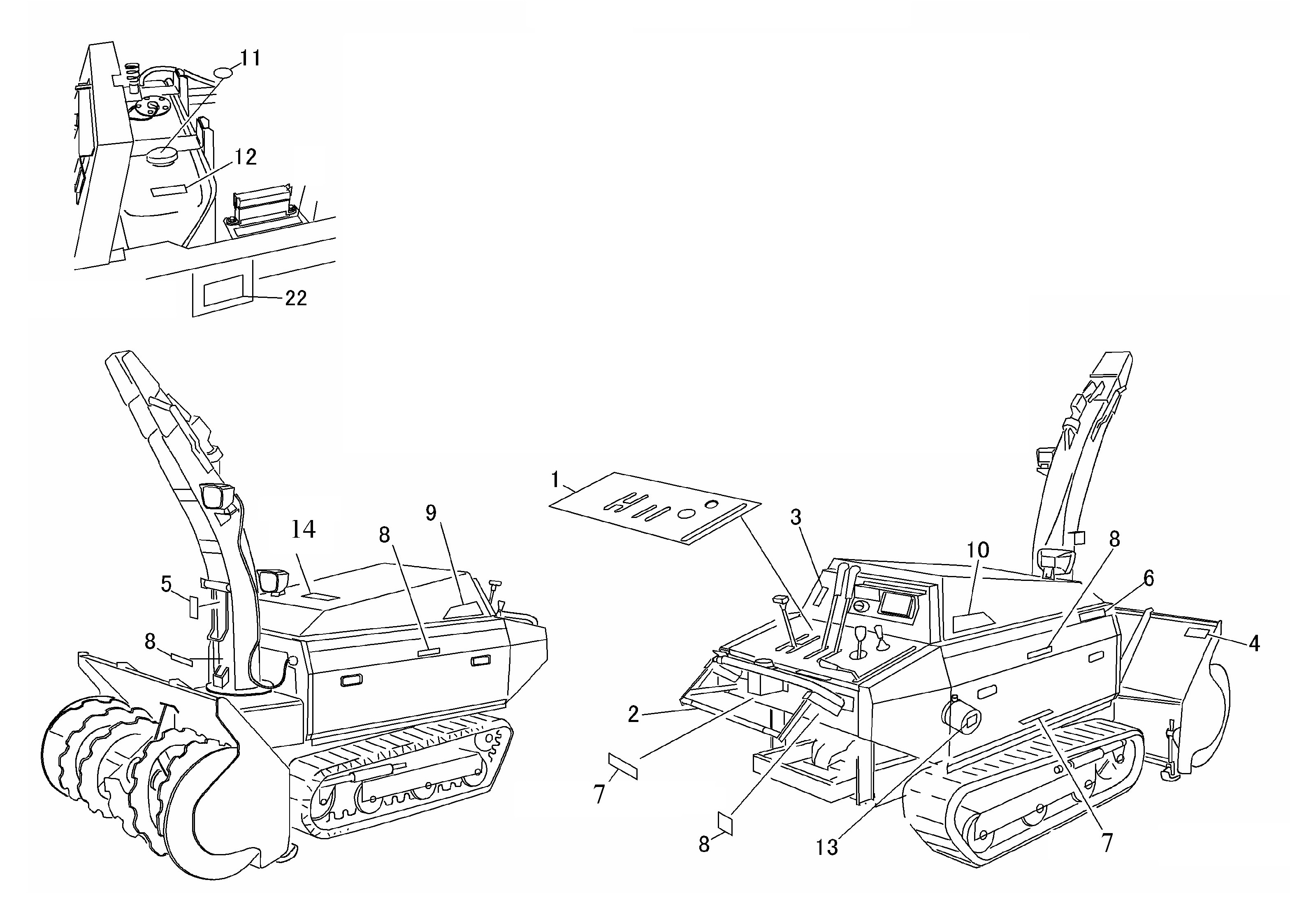 11
12
22
14
9
8
5
8
1
3
10
8
6
4
2
7
8
13
7