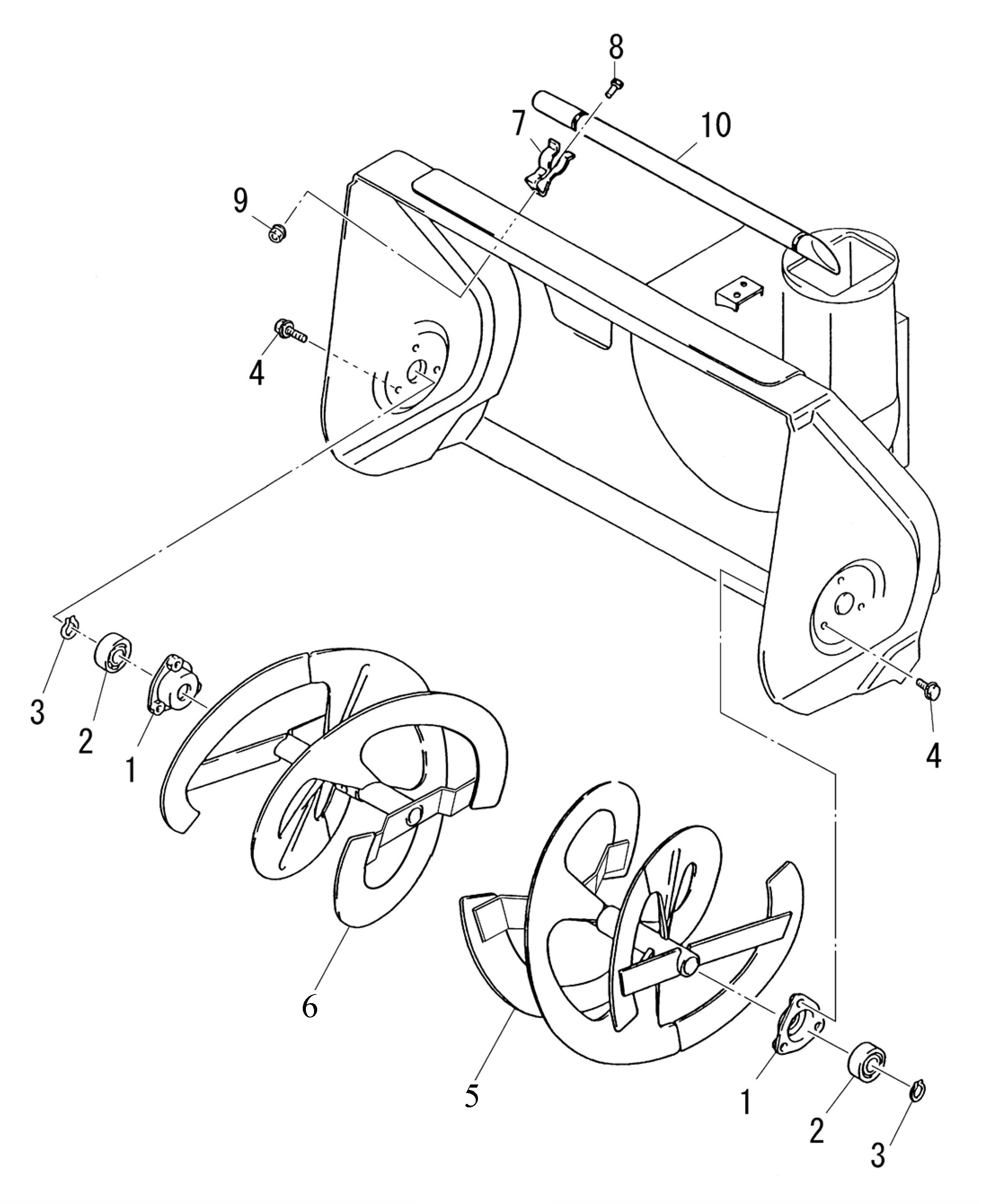 8
7
10
9
4
3
2
1
4
6
5
1
2
3