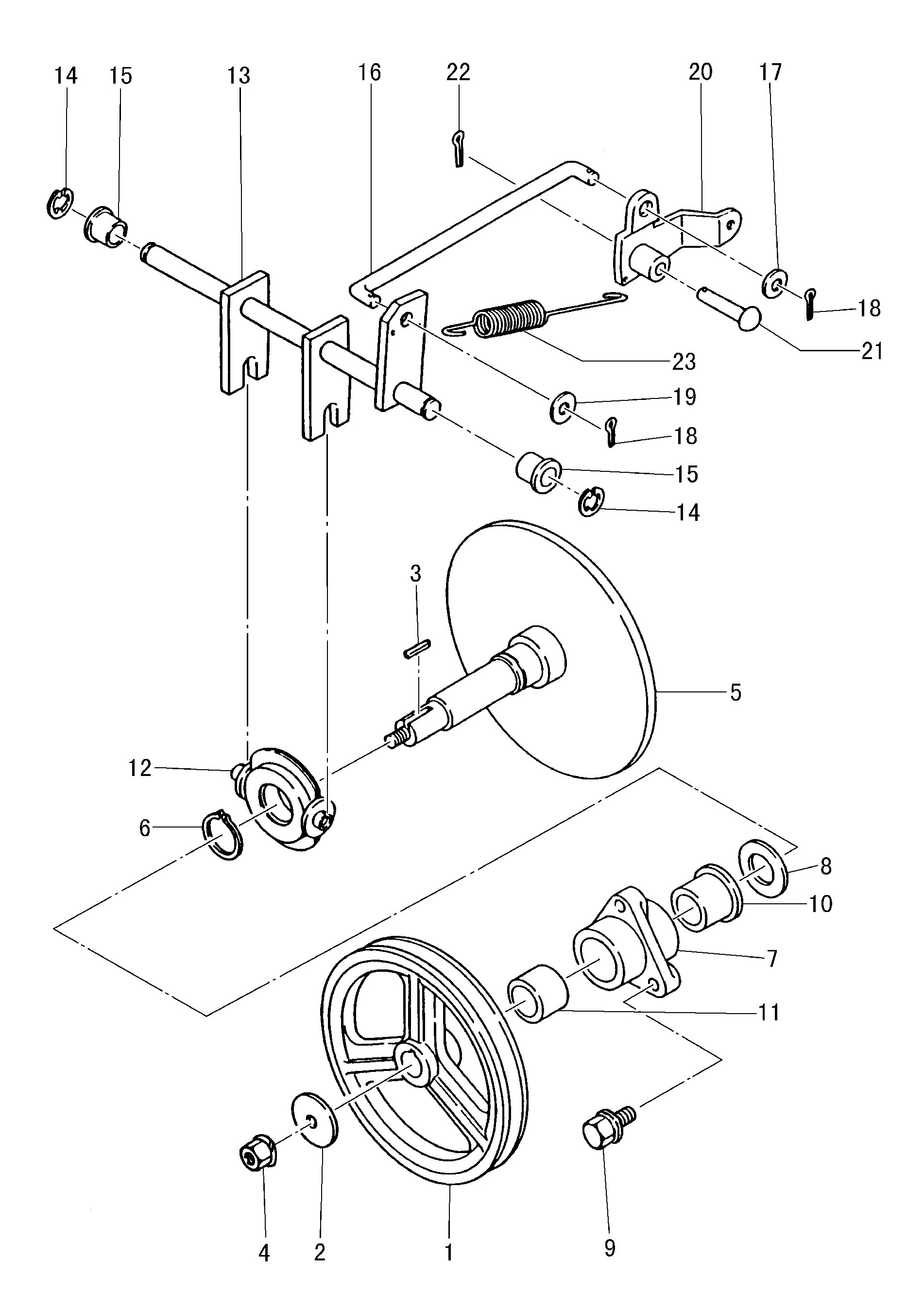 14
15
13
16
22
20
17
18
21
23
19
18
15
14
3
5
12
6
8
10
7
11
4
2
1
9