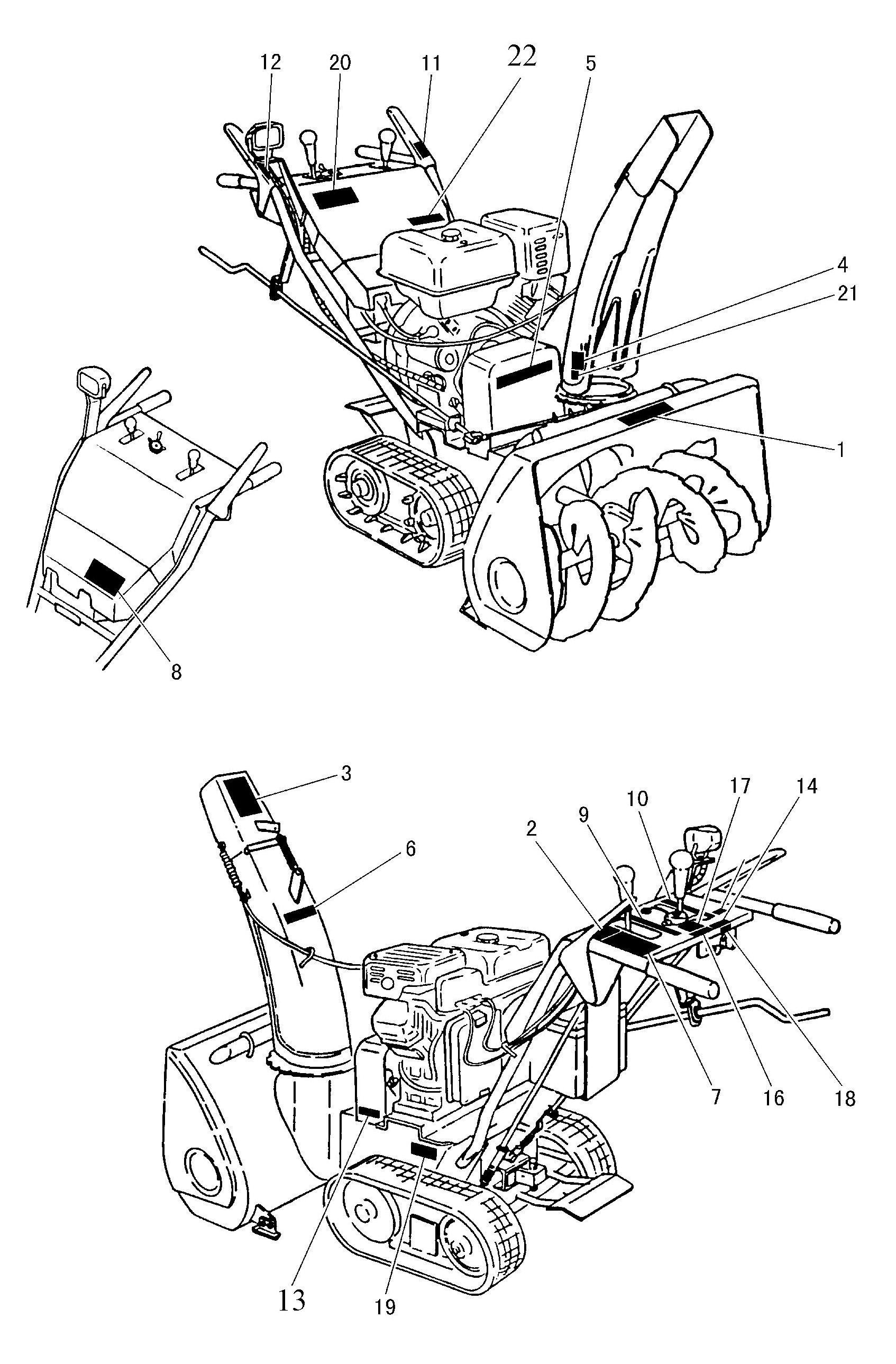 12
20
11
22
5
4
21
1
8

3
6
2
9
10
17
14
7
16
18
13
19