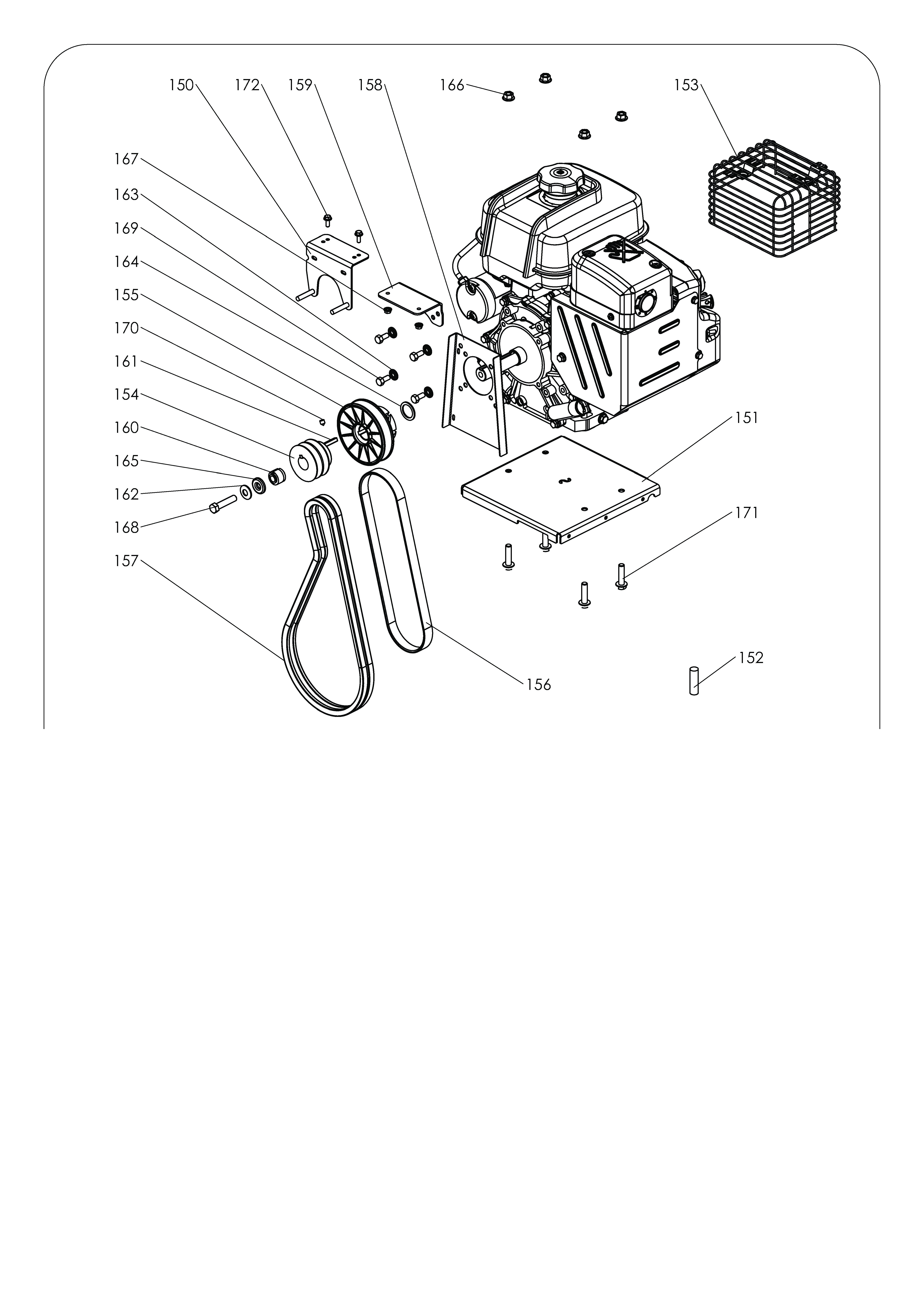 150 172 159 158 166 153

167
163
169
164
155
170
161
154
160
165
162
168
157

151
171
152
156