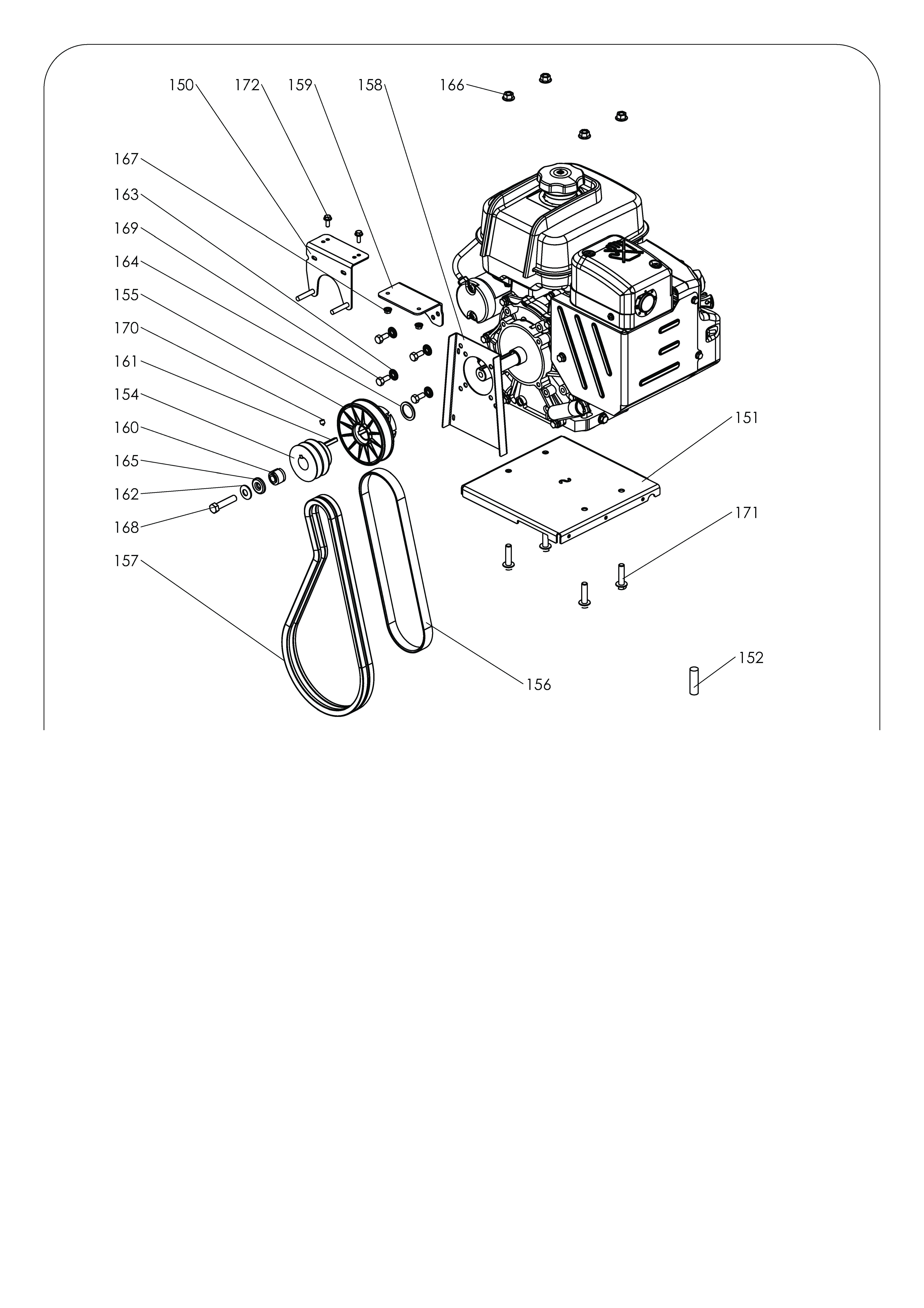 150
172
159
158
166
167
163
169
164
155
170
161
154
160
165
162
168
157
151
171
156
152