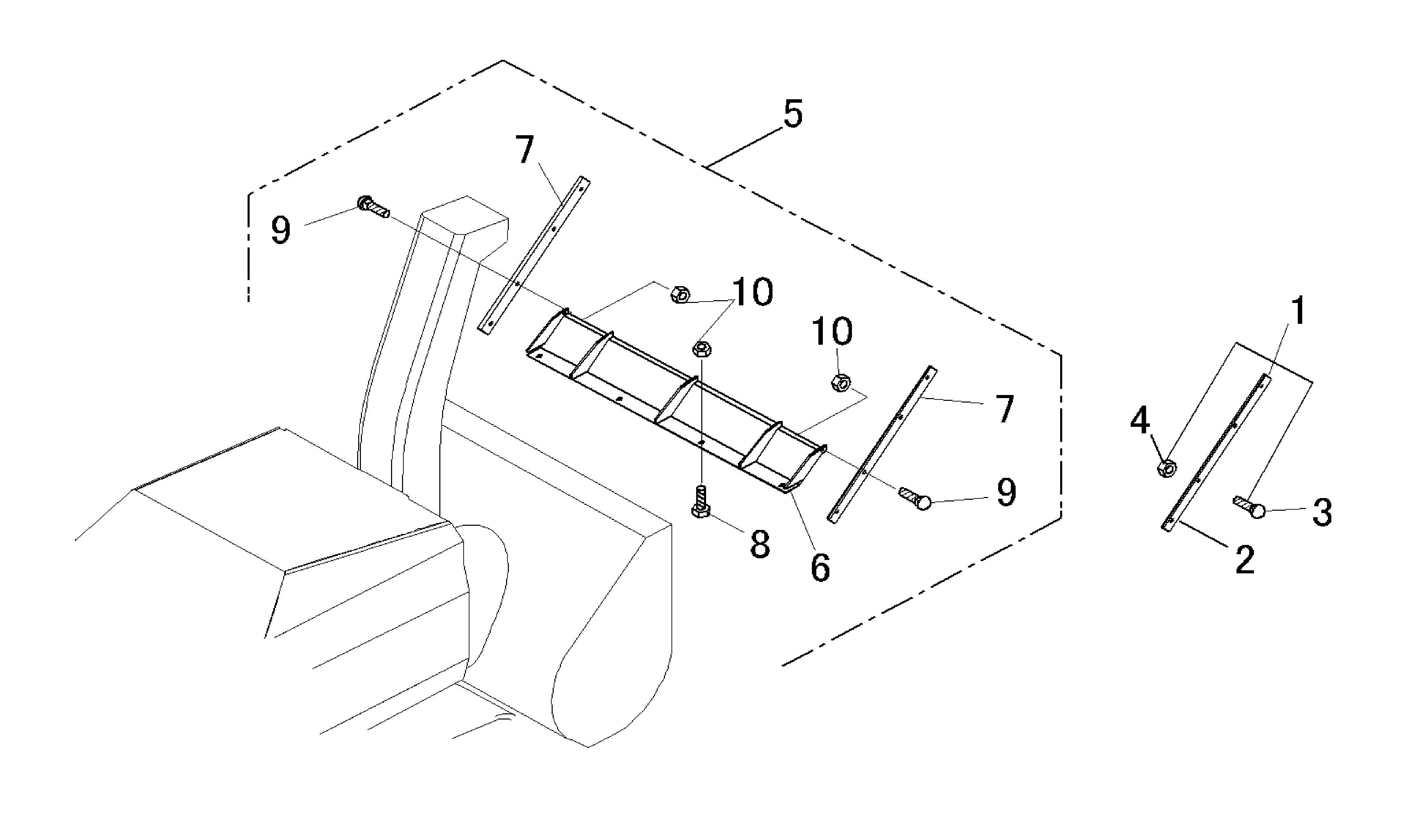 5
7
9
10
10
1
7
4
9
3
8
6
2