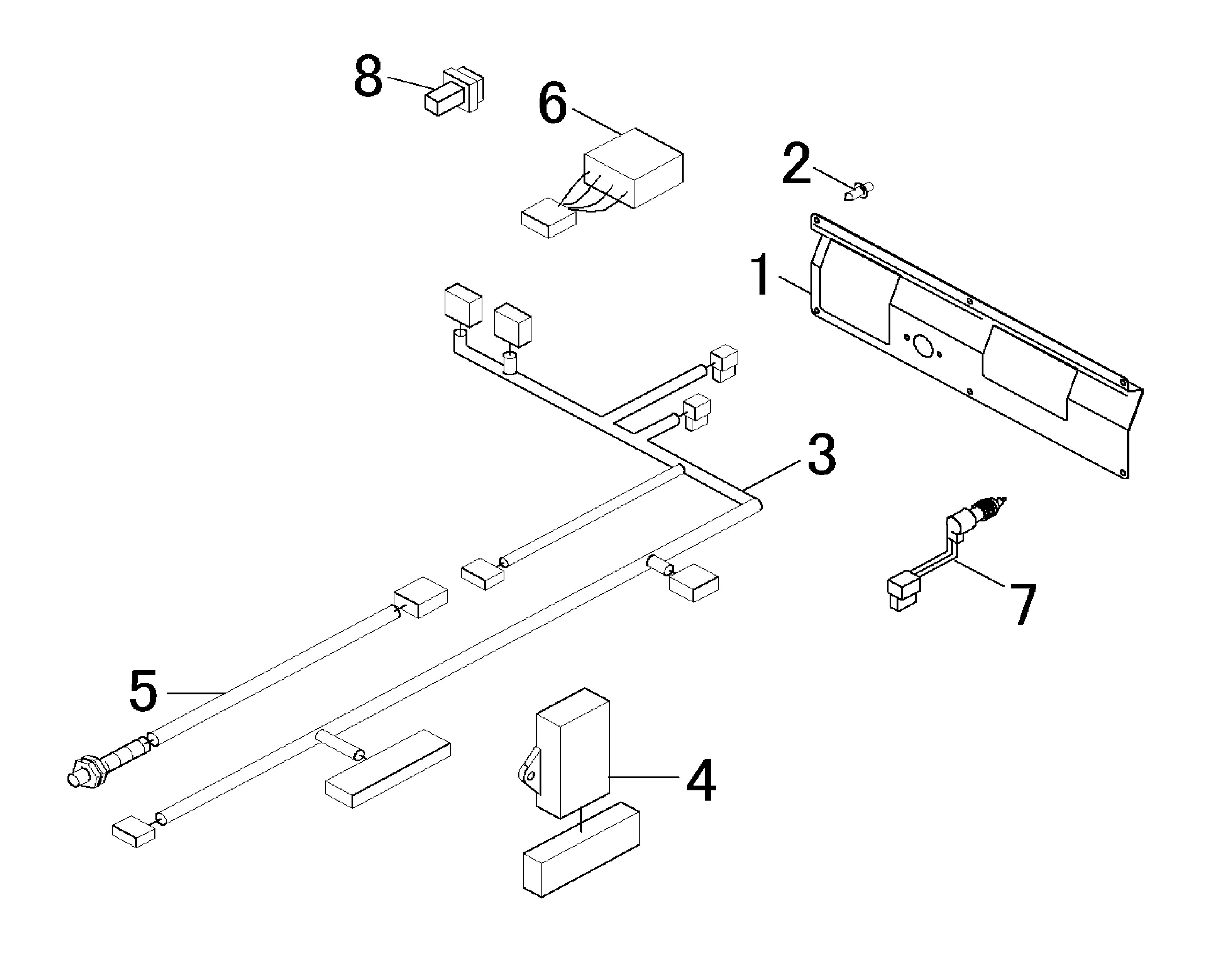 8
6
2
1
3
7
5
4