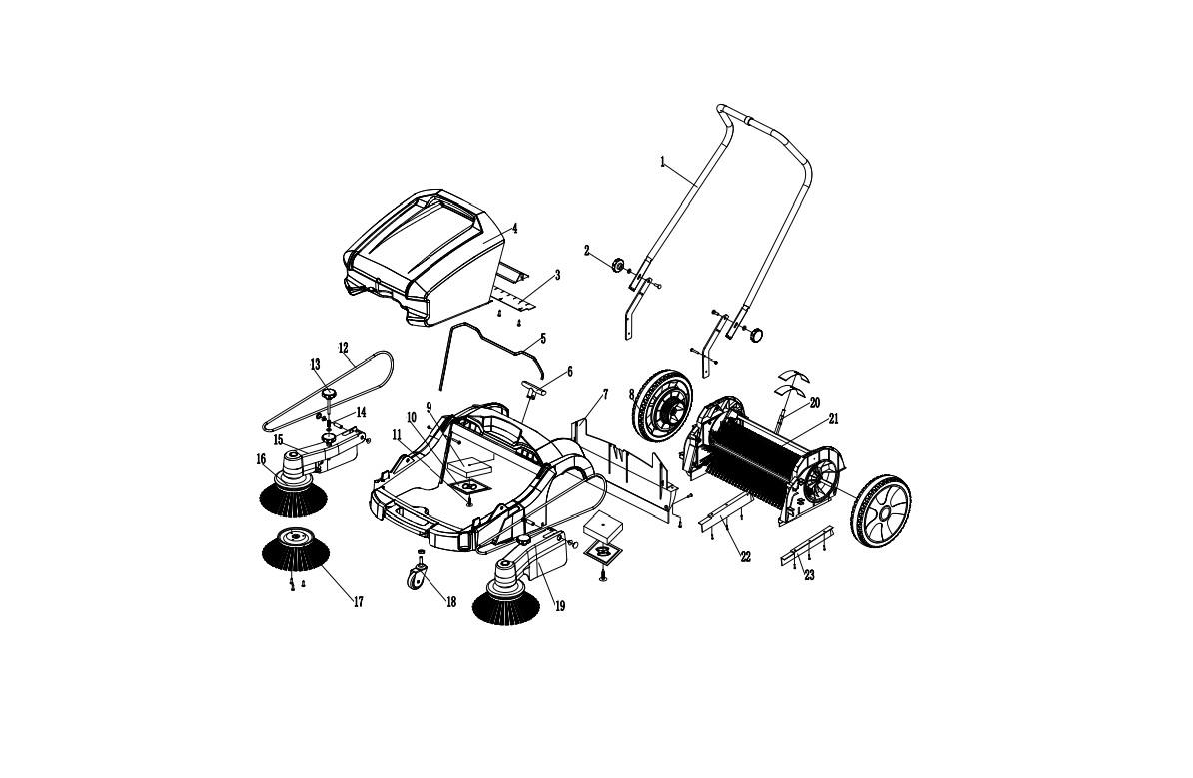 1
2
3
4
5
6
7
8
9
10
11
12
13
14
15
16
17
18
19
20
21
22
23