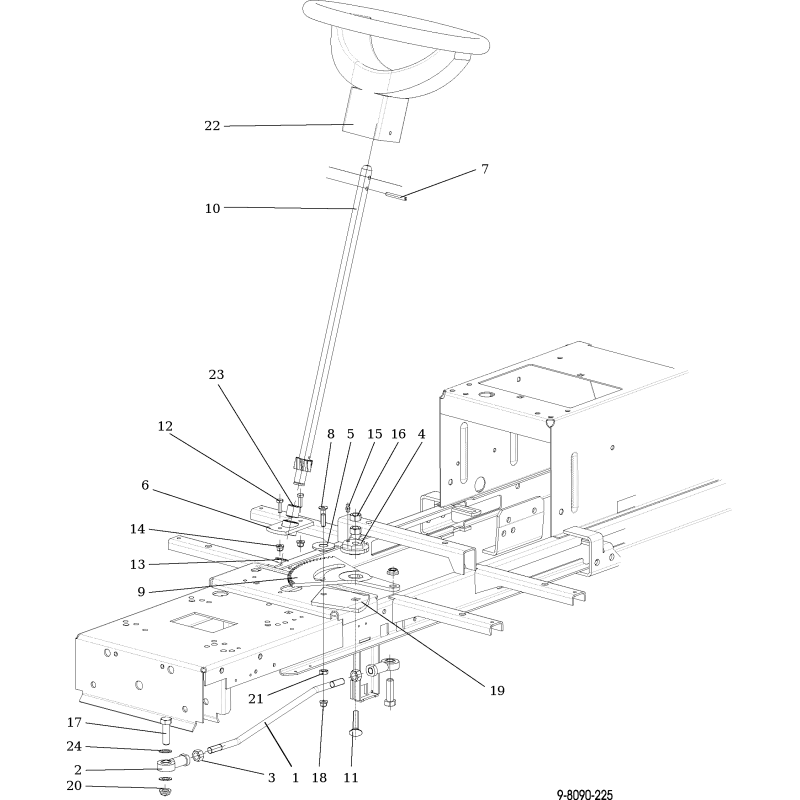 22
7
10
23
12
8
5
15
16
4
6
14
13
9
19
21
17
24
2
20
3
1
18
11
9-8090-225