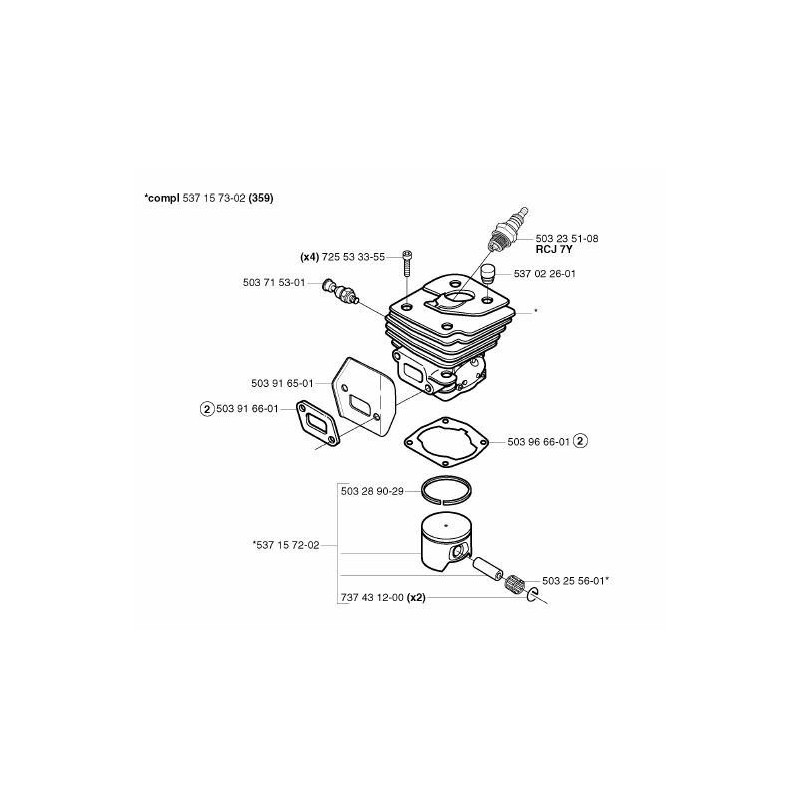 *compl 537 15 73-02 (359)

503 23 51-08
RCJ 7Y

(x4) 725 53 33-55

537 02 26-01

503 71 53-01

*

503 91 65-01

2 503 91 66-01

503 96 66-01 2

503 28 90-29

*537 15 72-02

503 25 56-01*

737 43 12-00 (x2)